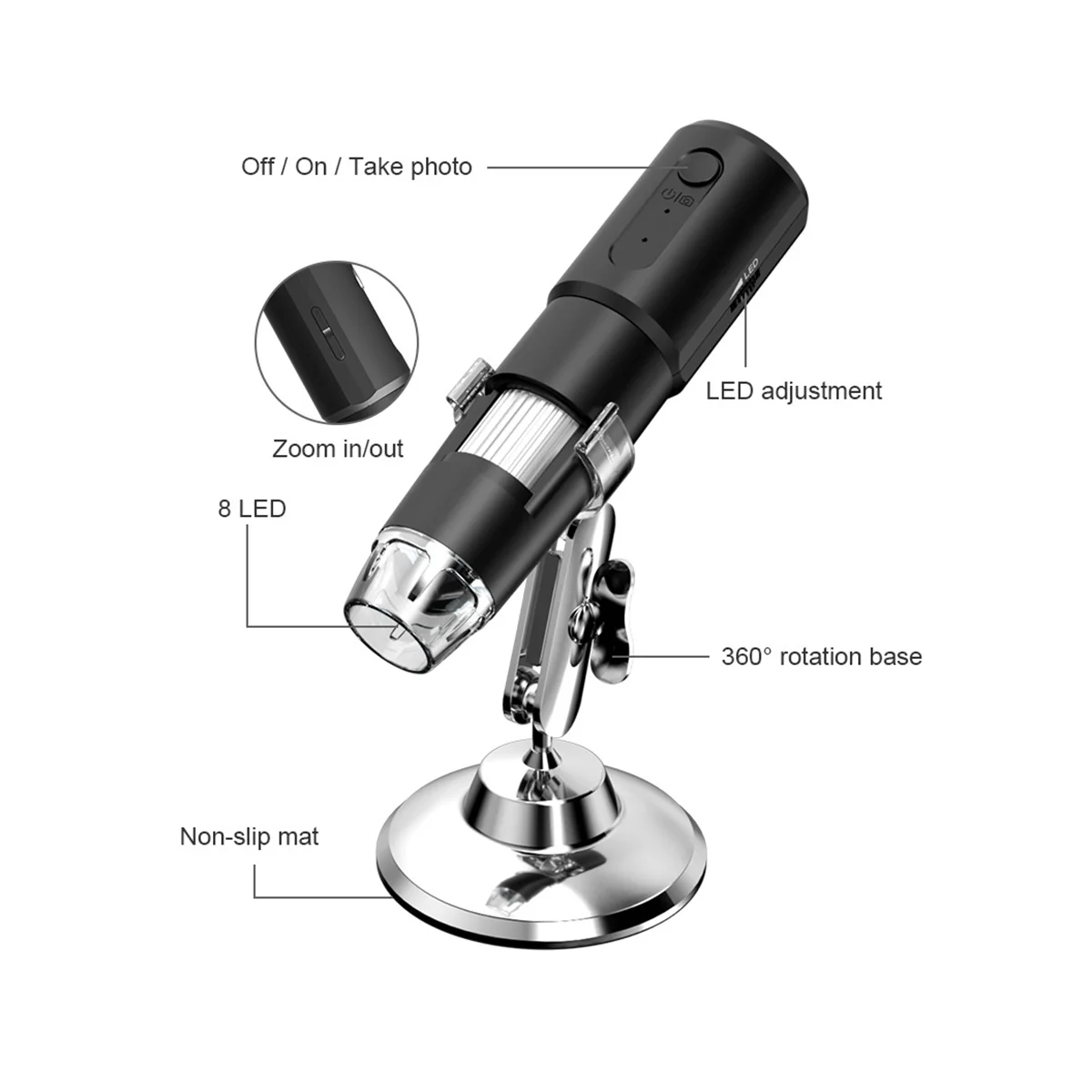 Off / On / Take photo

LED

LED adjustment

Zoom in/out

8 LED

360° rotation base

Non-slip mat