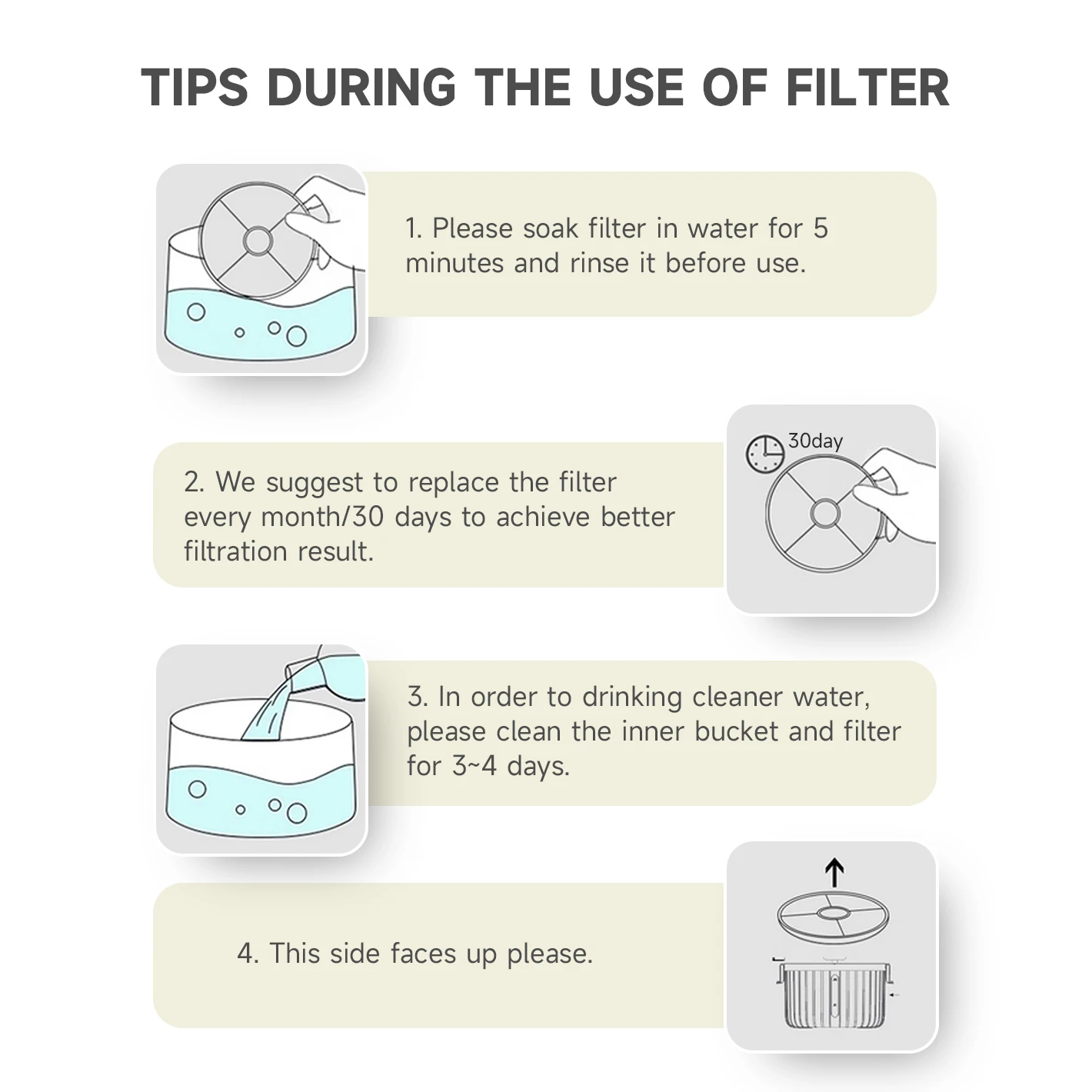 TIPS DURING THE USE OF FILTER

1. Please soak filter in water for 5 minutes and rinse it before use.

30day

2. We suggest to replace the filter every month/30 days to achieve better filtration result.

3. In order to drinking cleaner water, please clean the inner bucket and filter for 3~4 days.

4. This side faces up please.