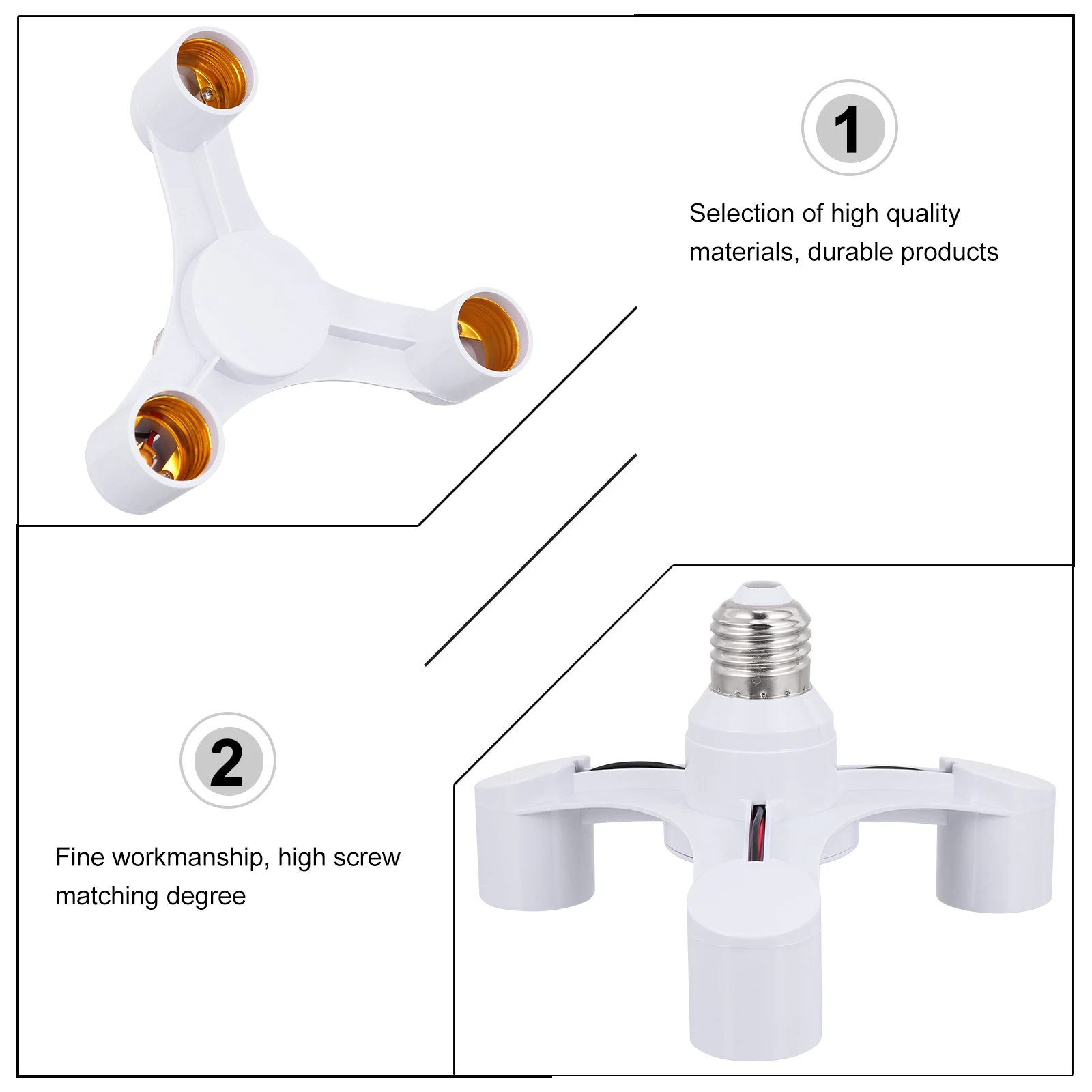 1

Selection of high quality materials, durable products

2

Fine workmanship, high screw matching degree