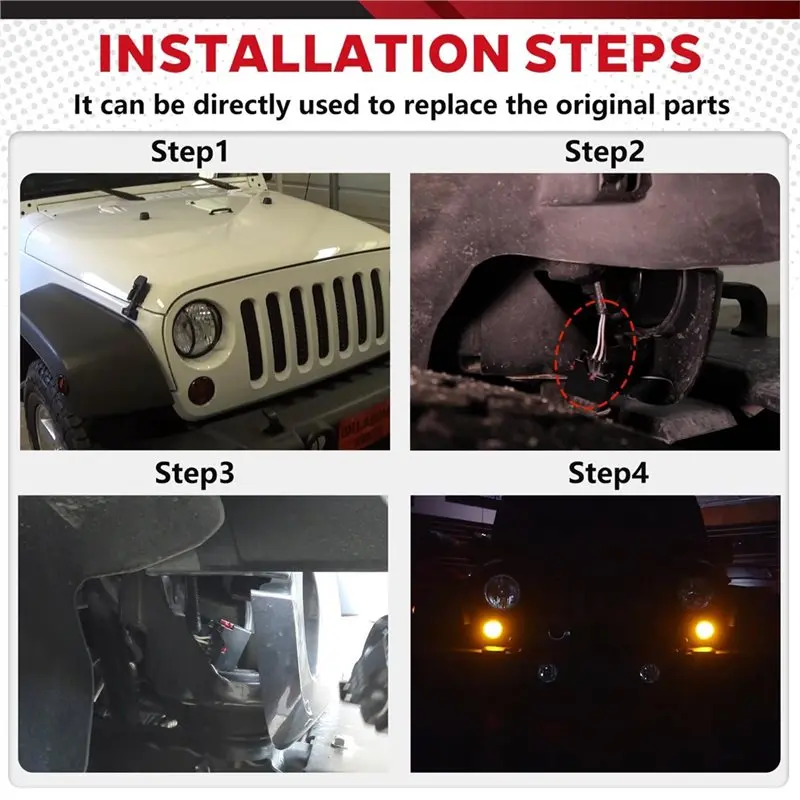 INSTALLATION STEPS

It can be directly used to replace the original parts

Step1

Step2

Step3

Step4