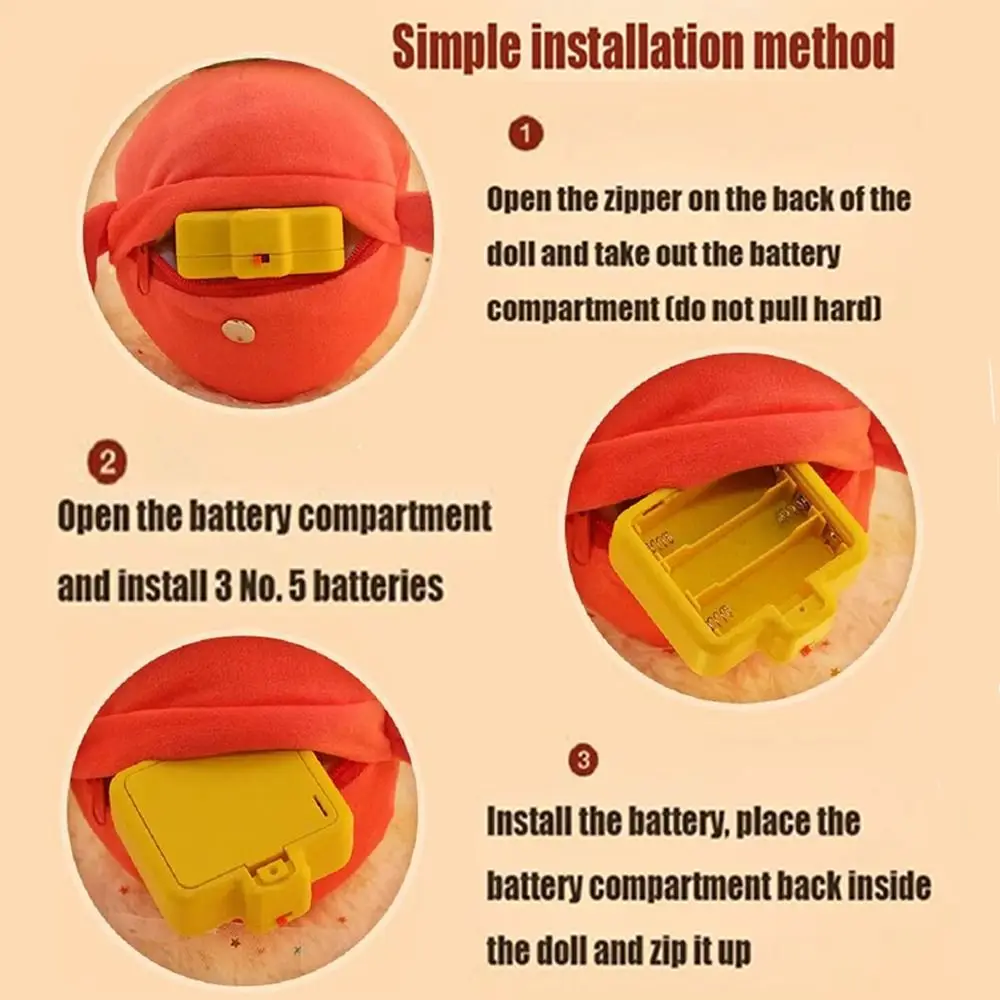 Simple installation method

1

Open the zipper on the back of the doll and take out the battery compartment (do not pull hard)

2

Open the battery compartment and install 3 No. 5 batteries

3

Install the battery, place the battery compartment back inside the doll and zip it up