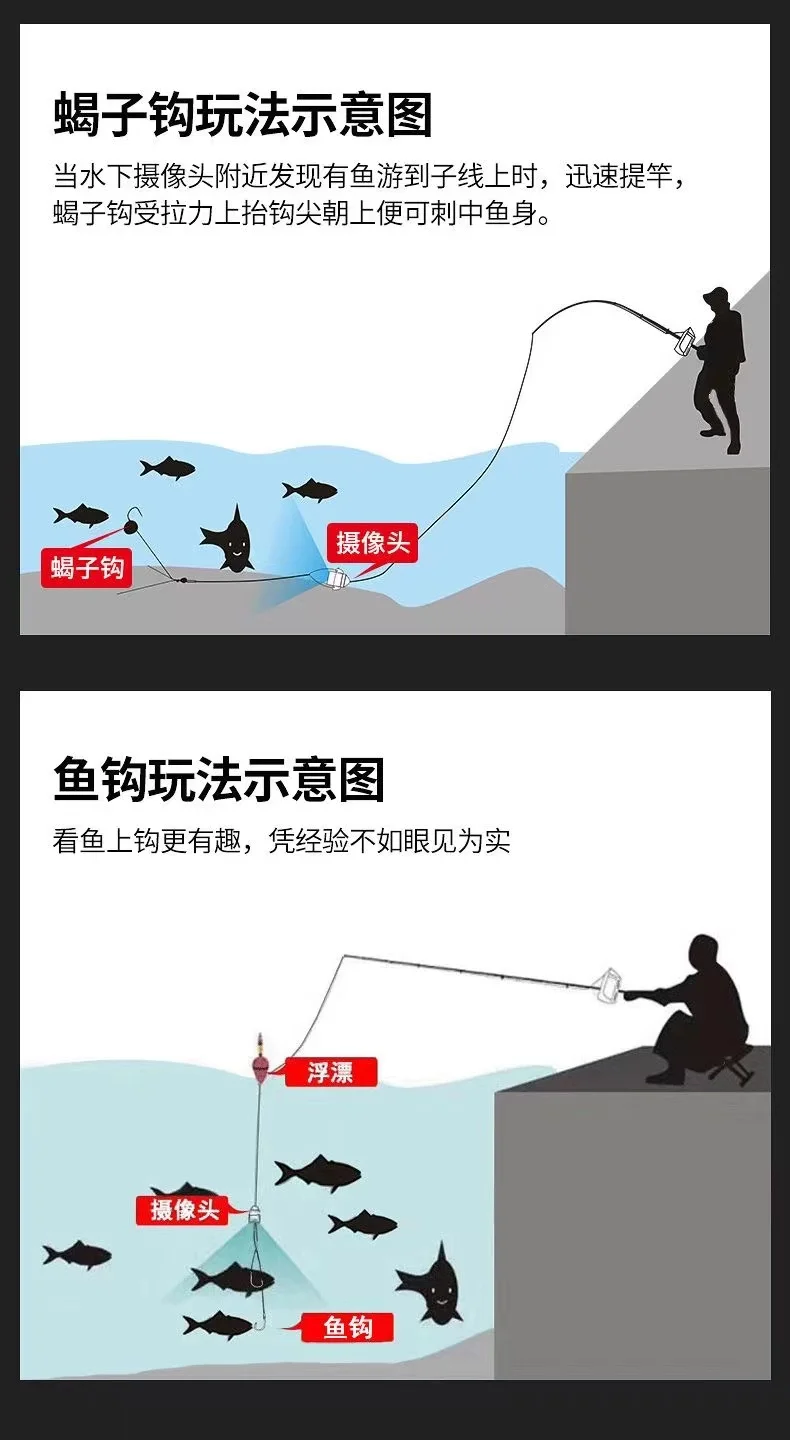 蝎子钩玩法示意图

当水下摄像头附近发现有鱼游到子线上时，迅速提竿，蝎子钩受拉力上抬钩尖朝上便可刺中鱼身。

蝎子钩

摄像头

鱼钩玩法示意图

看鱼上钩更有趣，凭经验不如眼见为实

浮漂

摄像头

鱼钩