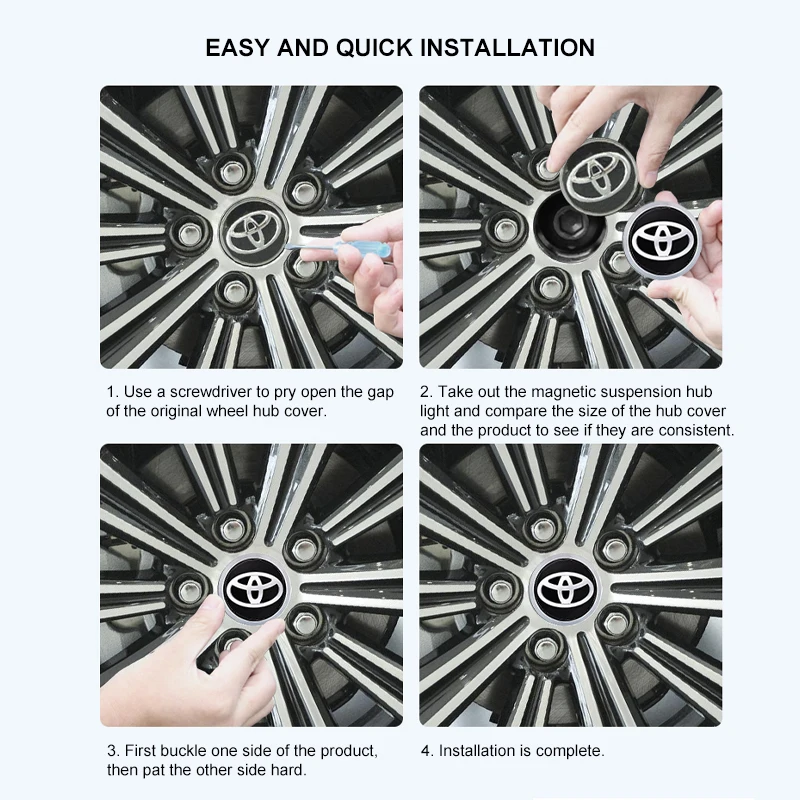 EASY AND QUICK INSTALLATION

1. Use a screwdriver to pry open the gap of the original wheel hub cover.

2. Take out the magnetic suspension hub light and compare the size of the hub cover and the product to see if they are consistent.

3. First buckle one side of the product, then pat the other side hard.

4. Installation is complete.