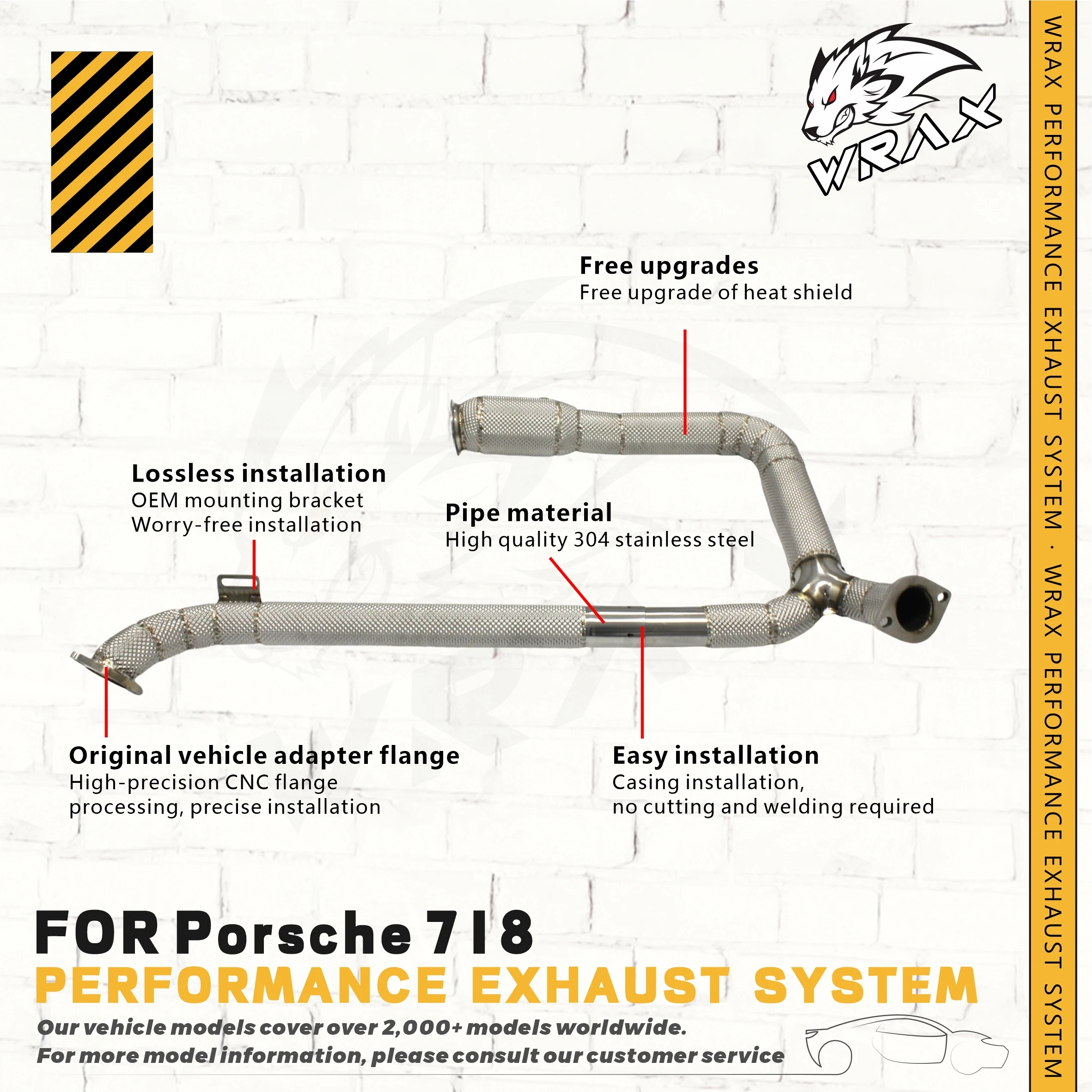 WRAX

Free upgrades
Free upgrade of heat shield

Lossless installation
OEM mounting bracket
Worry-free installation

Pipe material
High quality 304 stainless steel

Original vehicle adapter flange
High-precision CNC flange processing, precise installation

Easy installation
Casing installation, no cutting and welding required

FOR Porsche 718
PERFORMANCE EXHAUST SYSTEM
Our vehicle models cover over 2,000+ models worldwide.
For more model information, please consult our customer service

WRAX PERFORMANCE EXHAUST SYSTEM · WRAX PERFORMANCE EXHAUST SYSTEM