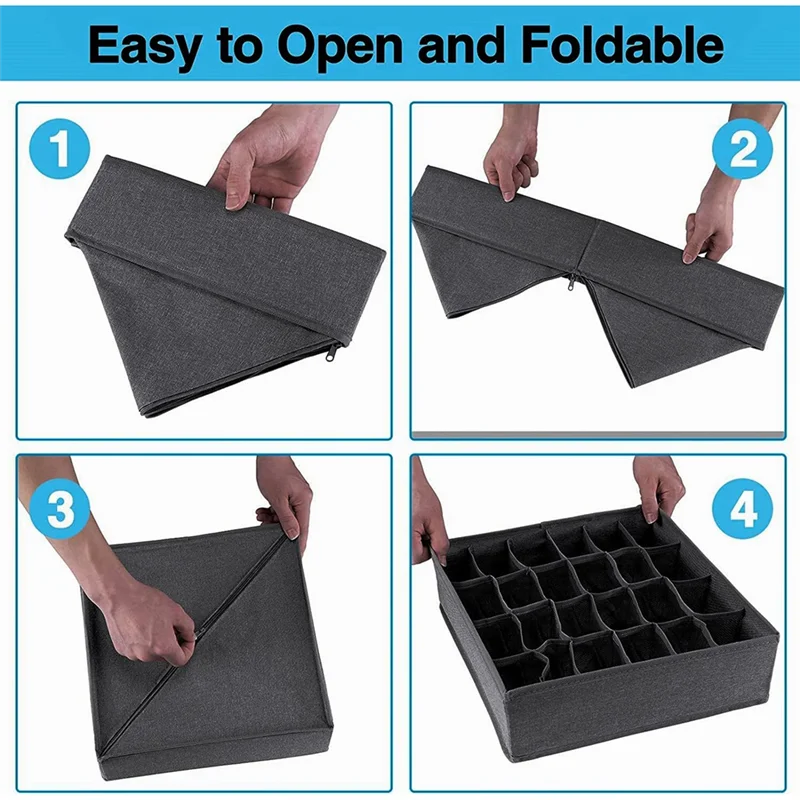 Easy to Open and Foldable

1

2

3

4