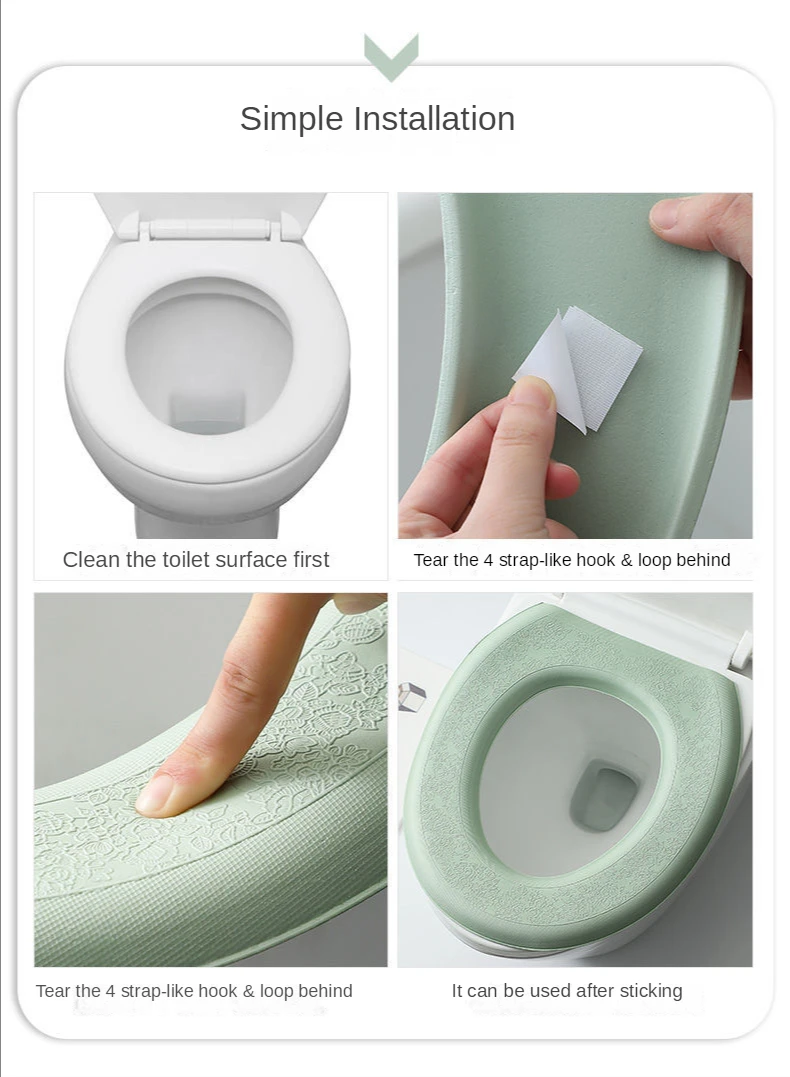 Simple Installation

Clean the toilet surface first

Tear the 4 strap-like hook & loop behind

Tear the 4 strap-like hook & loop behind

It can be used after sticking