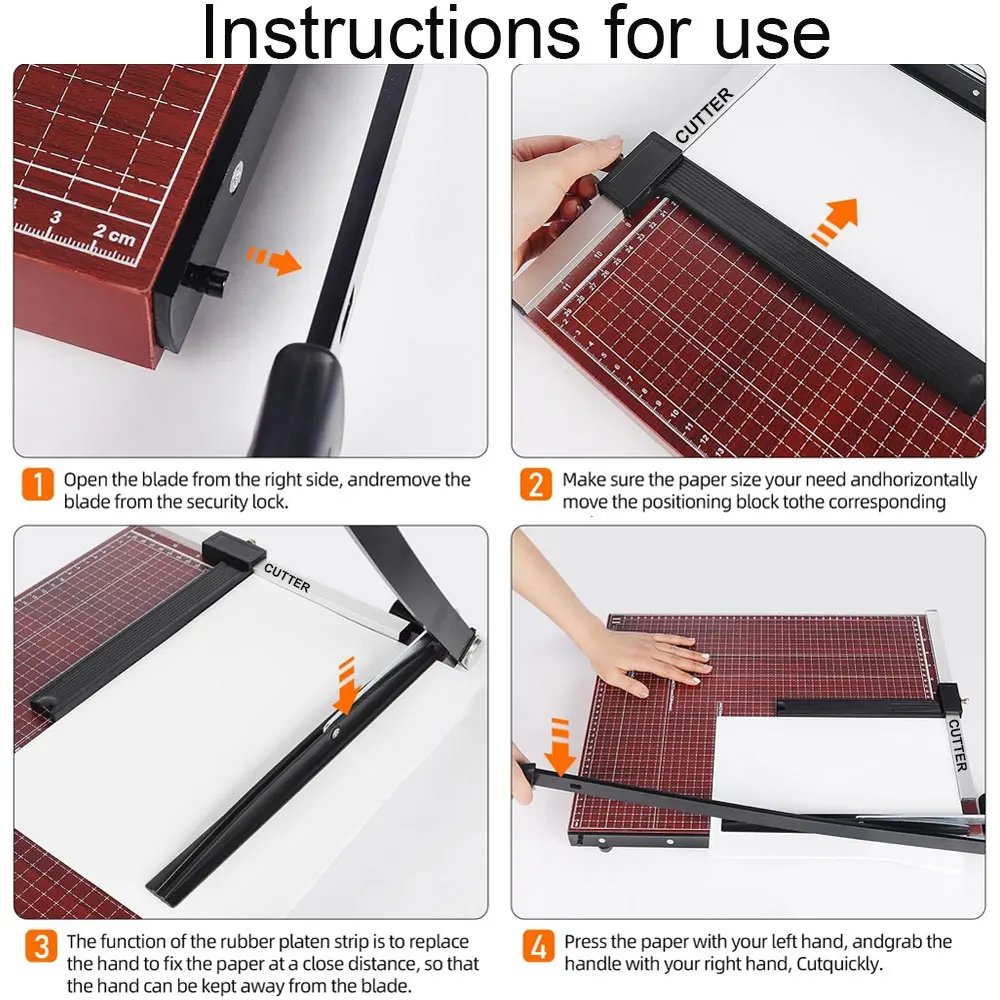 Instructions for use

3

2 cm

CUTTER

1 Open the blade from the right side, andremove the blade from the security lock.

2 Make sure the paper size your need andhorizontally move the positioning block tothe corresponding

CUTTER

CUTTER

3 The function of the rubber platen strip is to replace the hand to fix the paper at a close distance, so that the hand can be kept away from the blade.

4 Press the paper with your left hand, andgrab the handle with your right hand, Cutquickly.