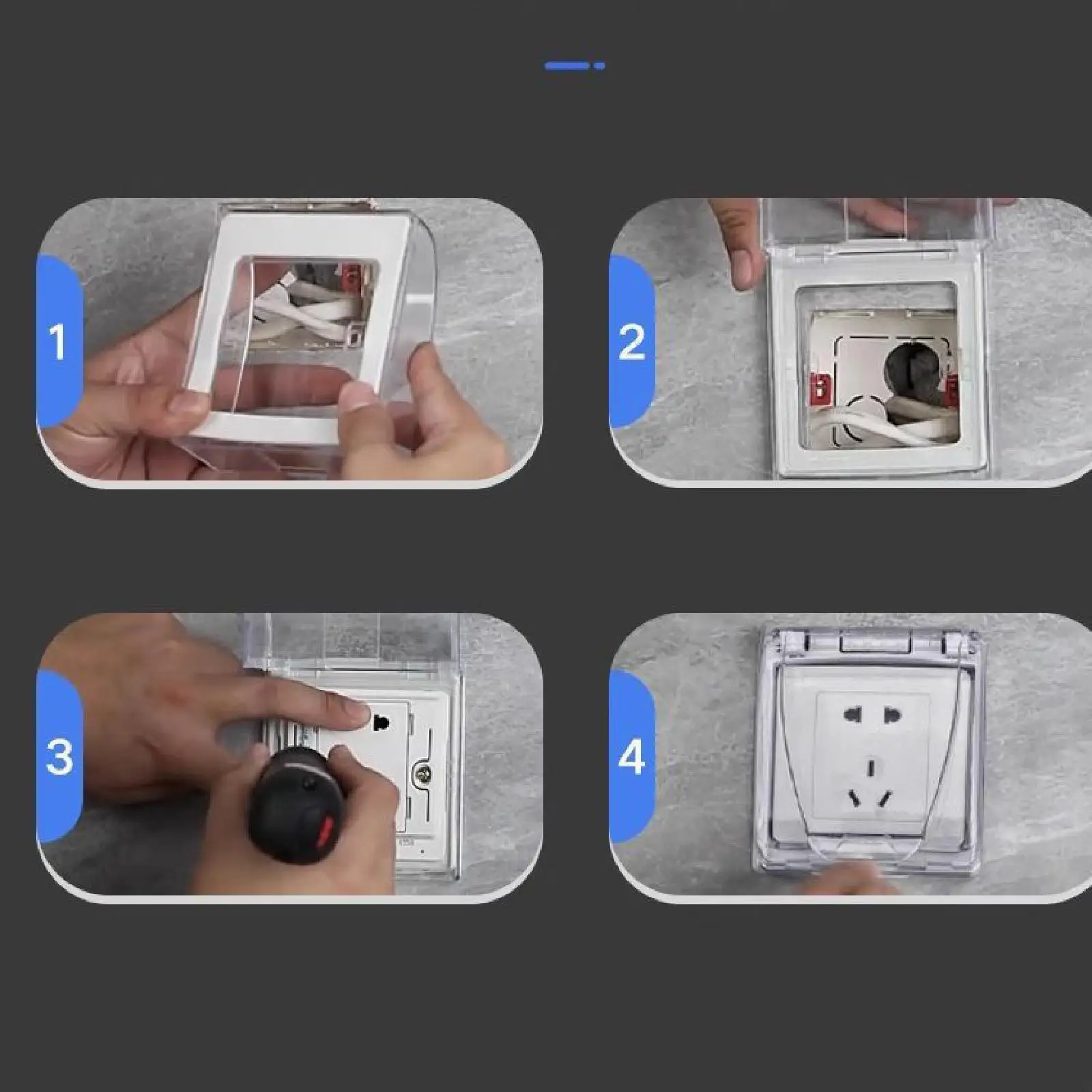 1

2

3

4