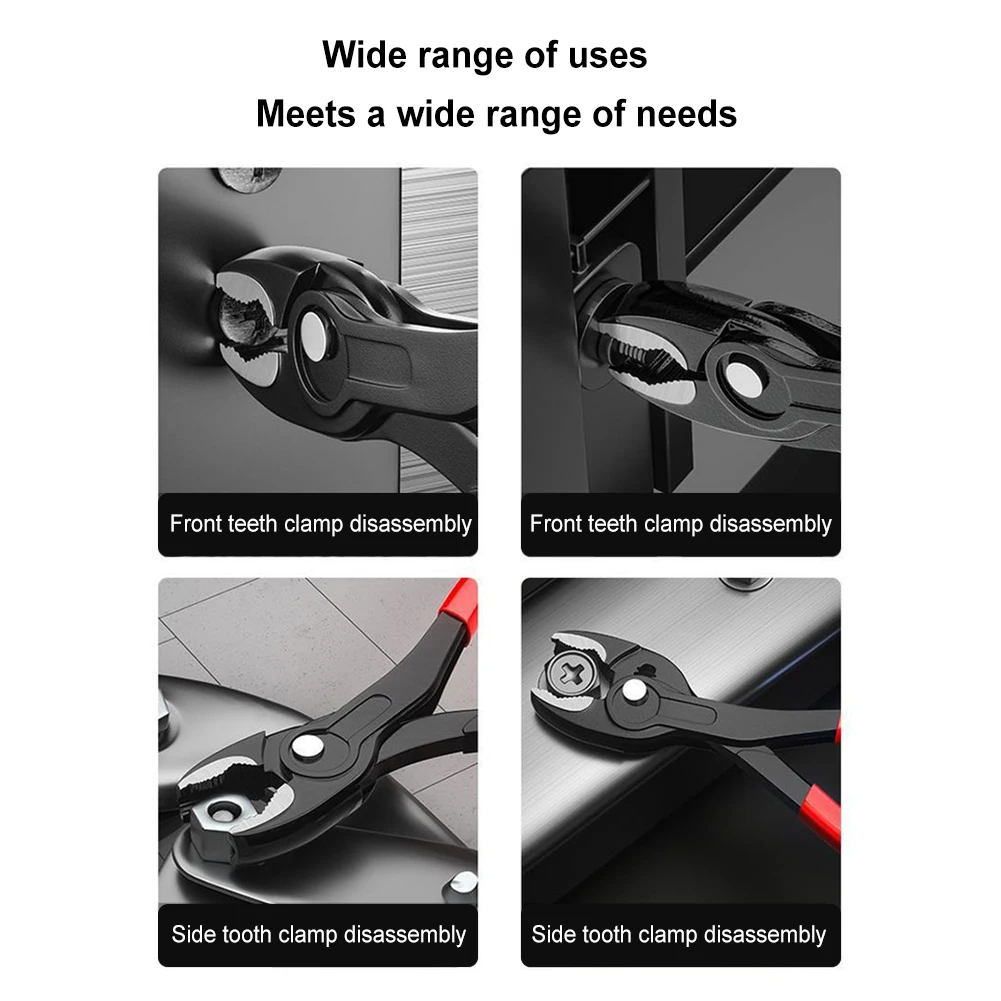 Wide range of uses
Meets a wide range of needs

Front teeth clamp disassembly

Front teeth clamp disassembly

Side tooth clamp disassembly

Side tooth clamp disassembly