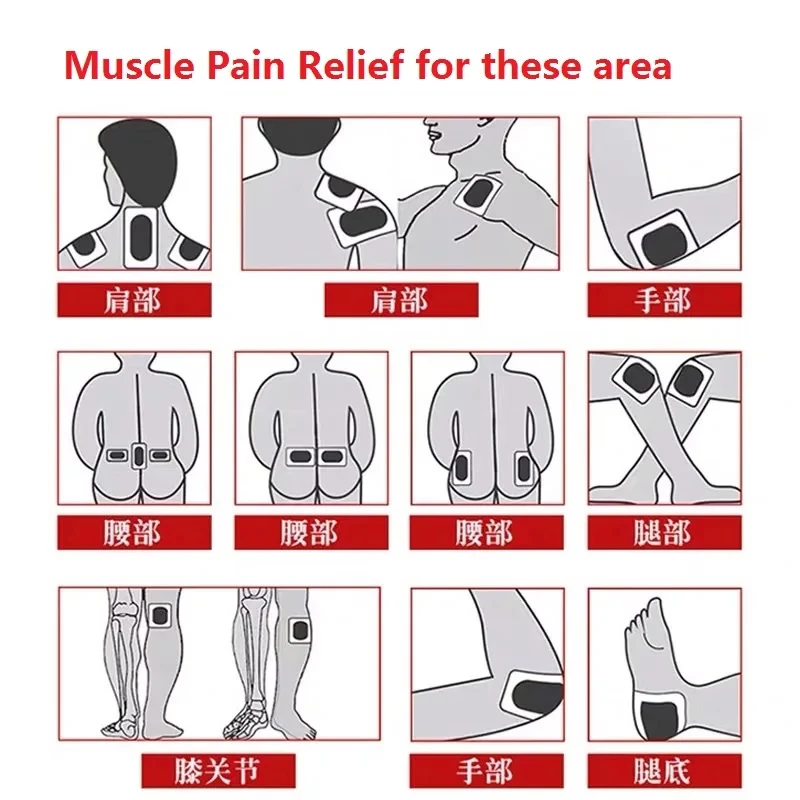 Muscle Pain Relief for these area

肩部

肩部

手部

腰部

腰部

腰部

腿部

膝关节

手部

腿底