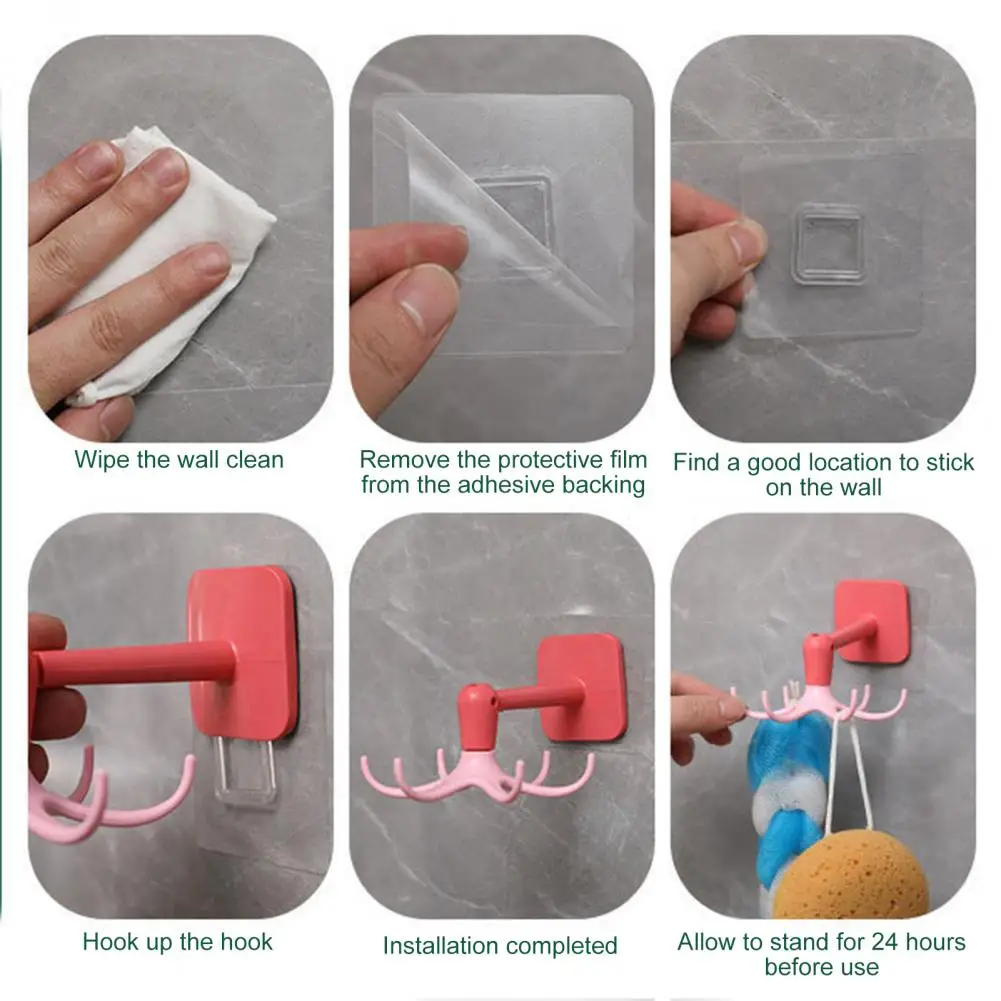 Wipe the wall clean

Remove the protective film from the adhesive backing

Find a good location to stick on the wall

Hook up the hook

Installation completed

Allow to stand for 24 hours before use