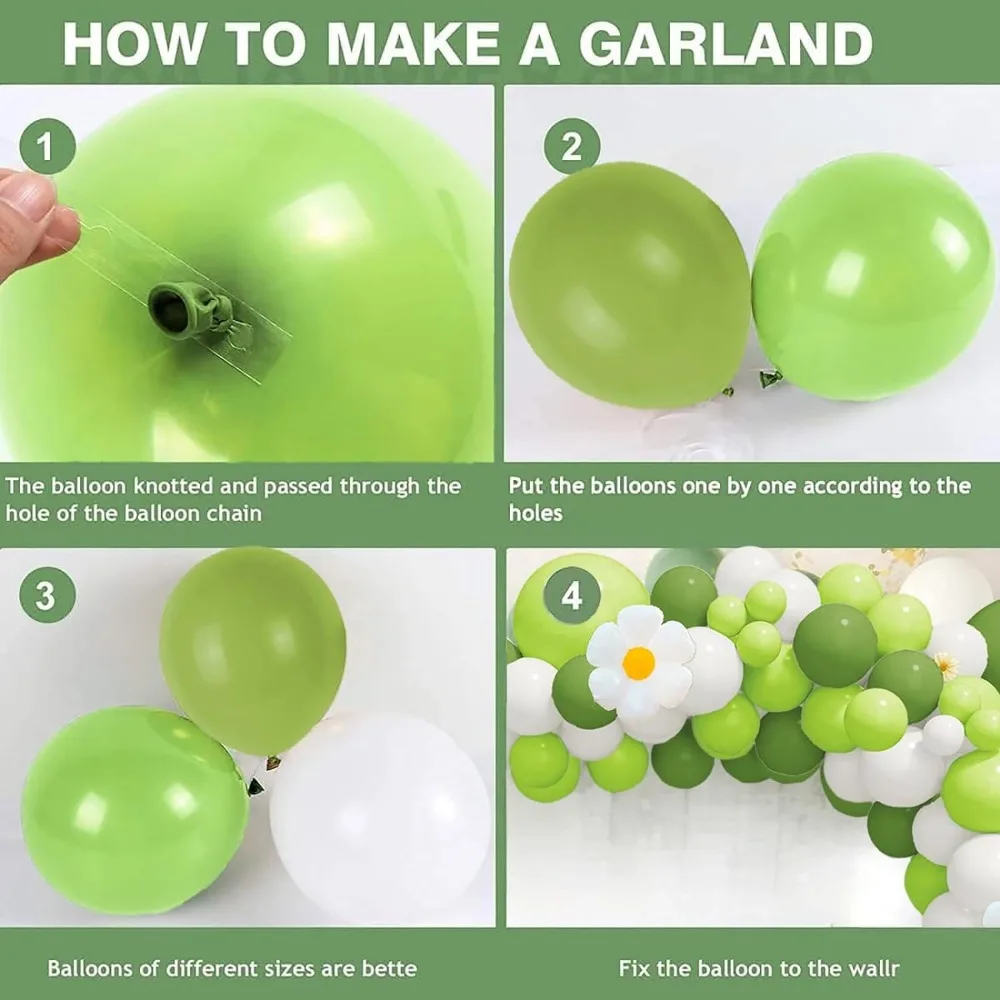 HOW TO MAKE A GARLAND

1

The balloon knotted and passed through the hole of the balloon chain

2

Put the balloons one by one according to the holes

3

Balloons of different sizes are bette

4

Fix the balloon to the wallr