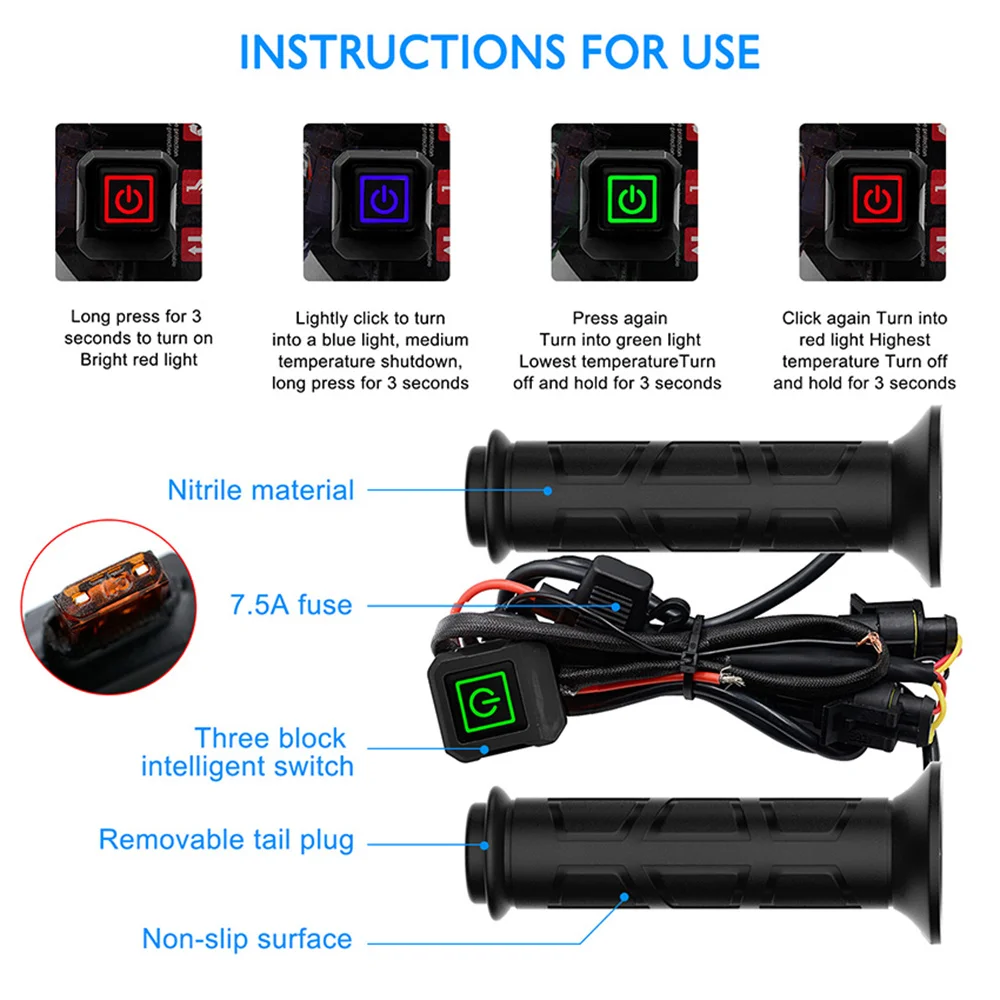 INSTRUCTIONS FOR USE

Long press for 3 seconds to turn on Bright red light

Lightly click to turn into a blue light, medium temperature shutdown, long press for 3 seconds

Press again Turn into green light Lowest temperatureTurn off and hold for 3 seconds

Click again Turn into red light Highest temperature Turn off and hold for 3 seconds

Nitrile material

7.5A fuse

Three block intelligent switch

Removable tail plug

Non-slip surface