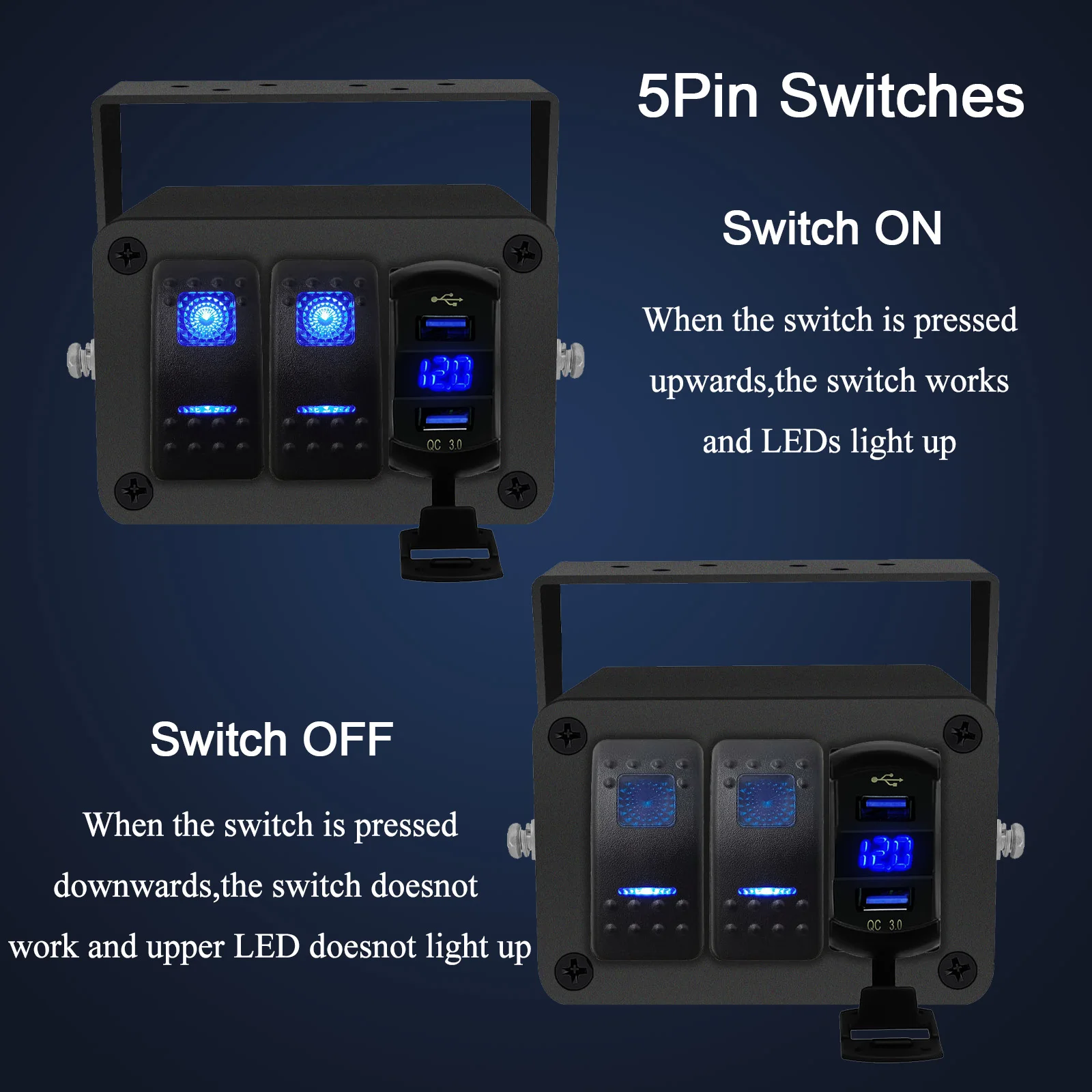 5Pin Switches

Switch ON

When the switch is pressed upwards,the switch works and LEDs light up

12.0

QC 3.0

Switch OFF

When the switch is pressed downwards,the switch doesnot work and upper LED doesnot light up

12.0

QC 3.0