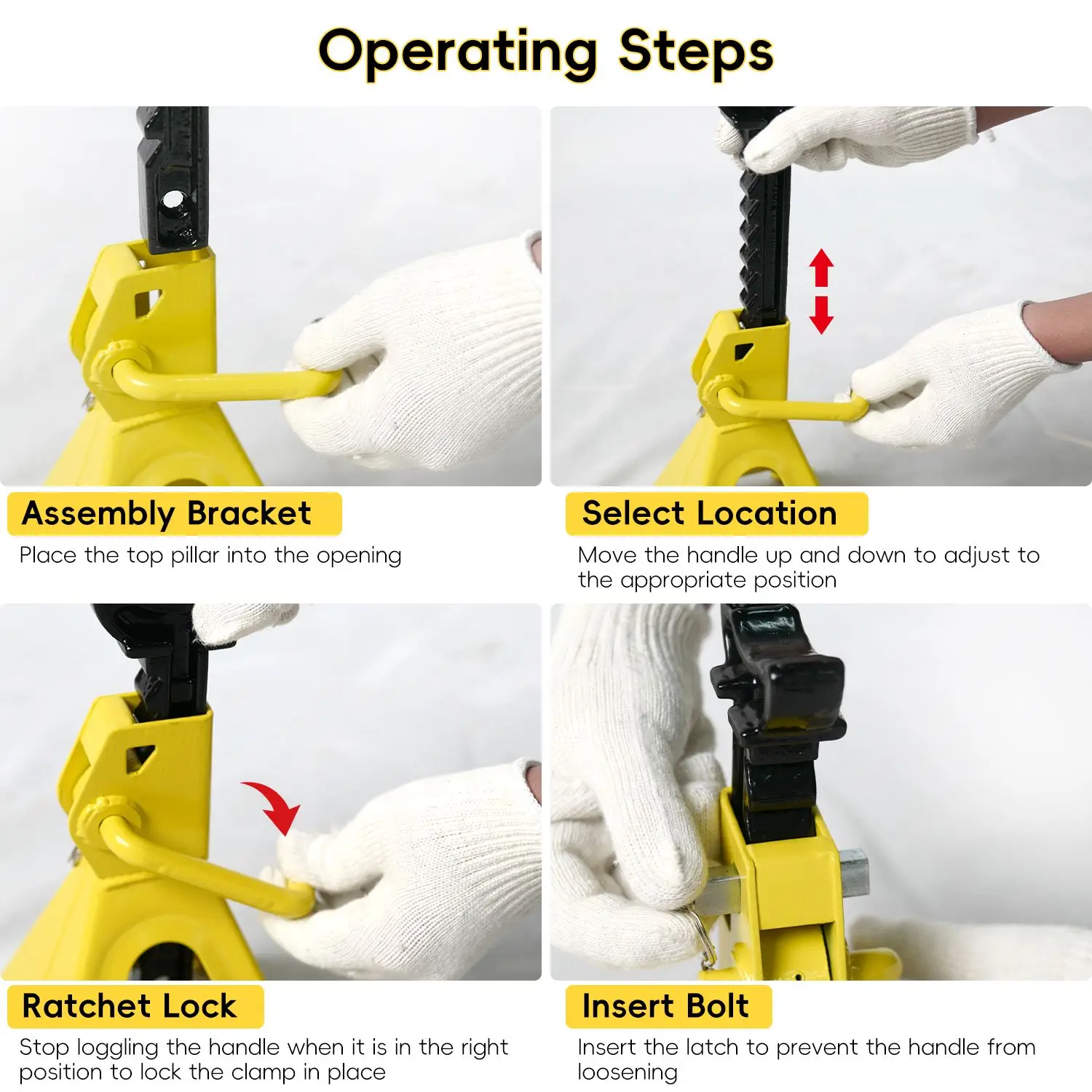 Operating Steps

Assembly Bracket

Place the top pillar into the opening

Select Location

Move the handle up and down to adjust to the appropriate position

Ratchet Lock

Stop loggling the handle when it is in the right position to lock the clamp in place

Insert Bolt

Insert the latch to prevent the handle from loosening