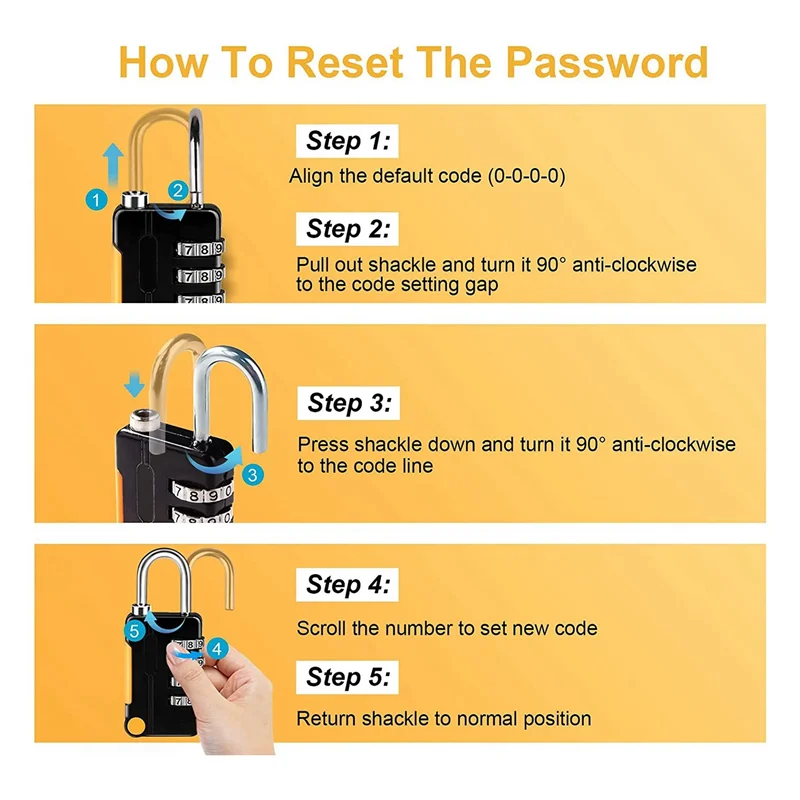 How To Reset The Password

1 2

7 8 9
7 8 9

Step 1:
Align the default code (0-0-0-0)

Step 2:
Pull out shackle and turn it 90° anti-clockwise to the code setting gap

3

7 8 9 0

Step 3:
Press shackle down and turn it 90° anti-clockwise to the code line

5 4

Step 4:
Scroll the number to set new code

Step 5:
Return shackle to normal position