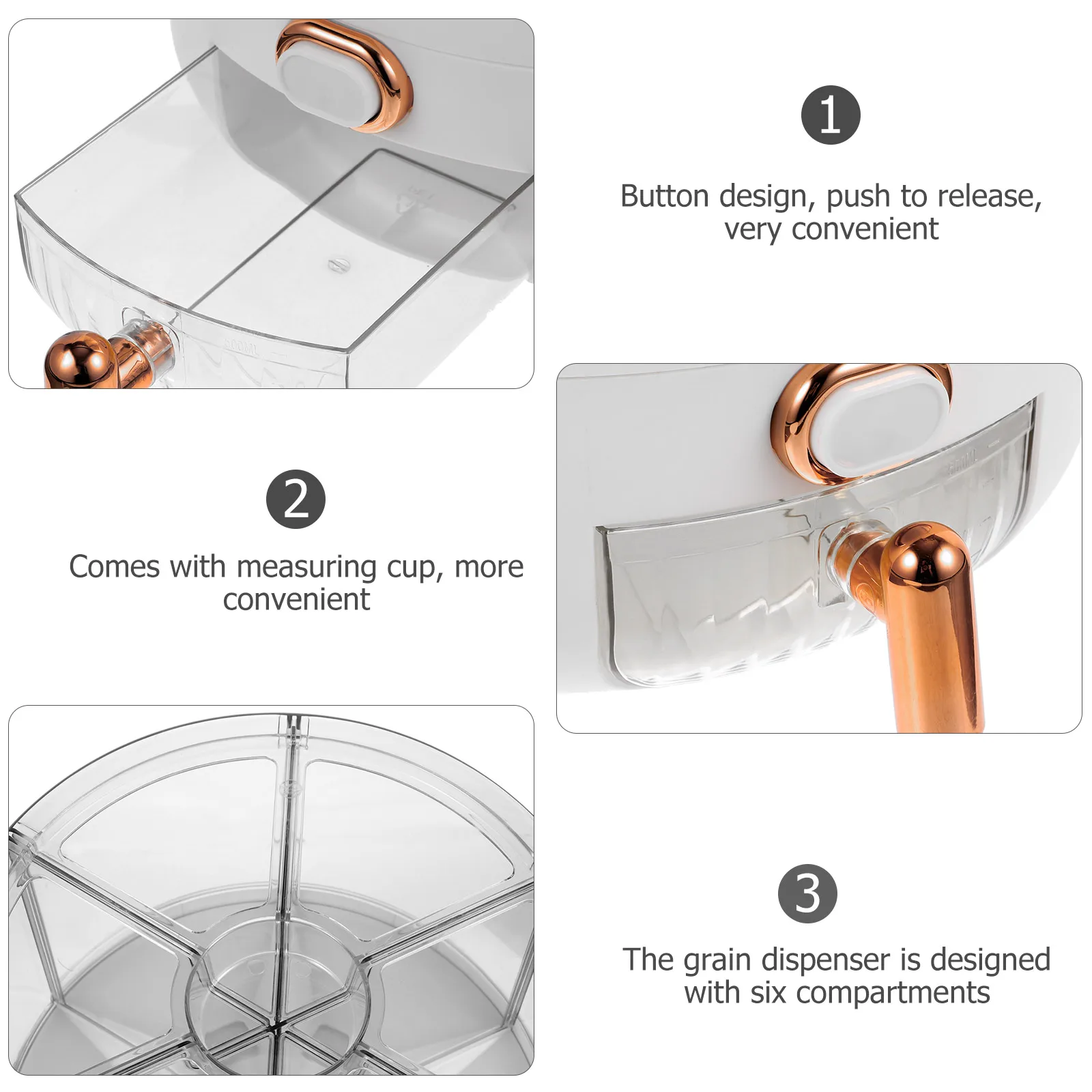 1

Button design, push to release, very convenient

2

Comes with measuring cup, more convenient

3

The grain dispenser is designed with six compartments