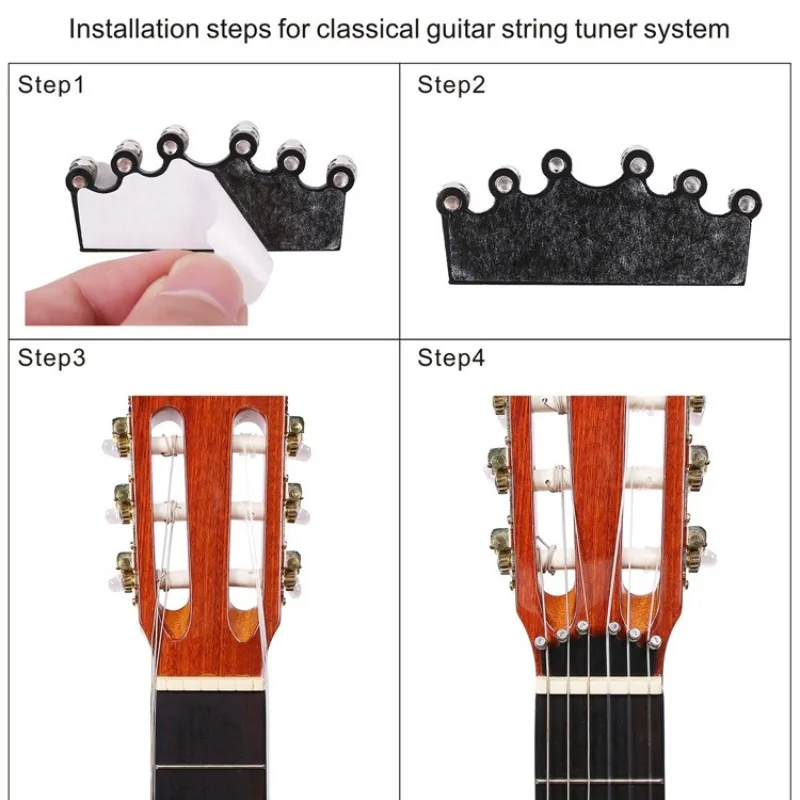 Installation steps for classical guitar string tuner system

Step1

Step2

Step3

Step4