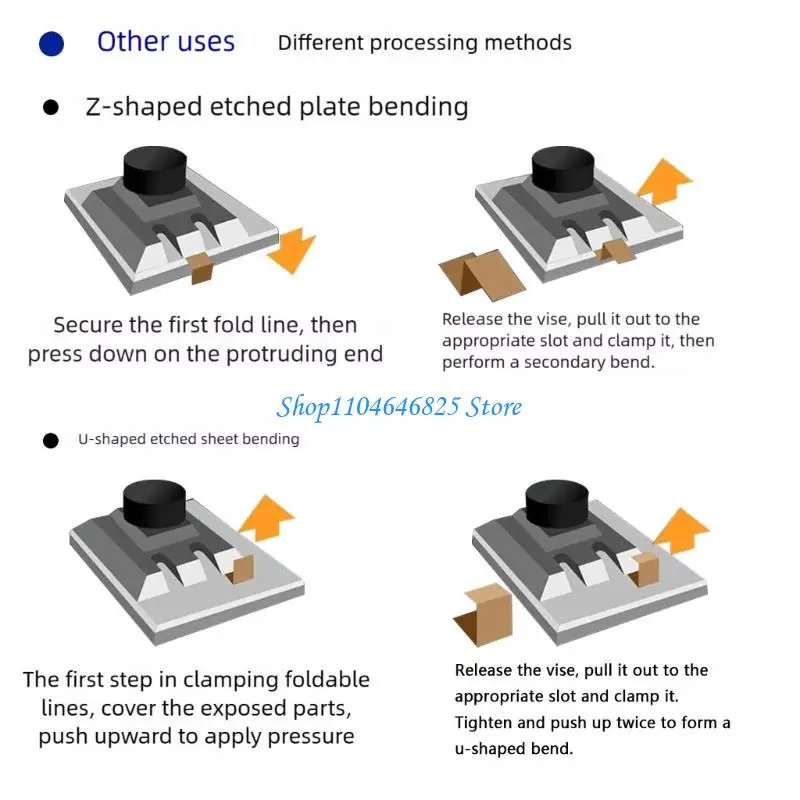 Other uses Different processing methods

Z-shaped etched plate bending

Secure the first fold line, then press down on the protruding end

Release the vise, pull it out to the appropriate slot and clamp it, then perform a secondary bend.

Shop1104646825 Store

U-shaped etched sheet bending

The first step in clamping foldable lines, cover the exposed parts, push upward to apply pressure

Release the vise, pull it out to the appropriate slot and clamp it. Tighten and push up twice to form a u-shaped bend.