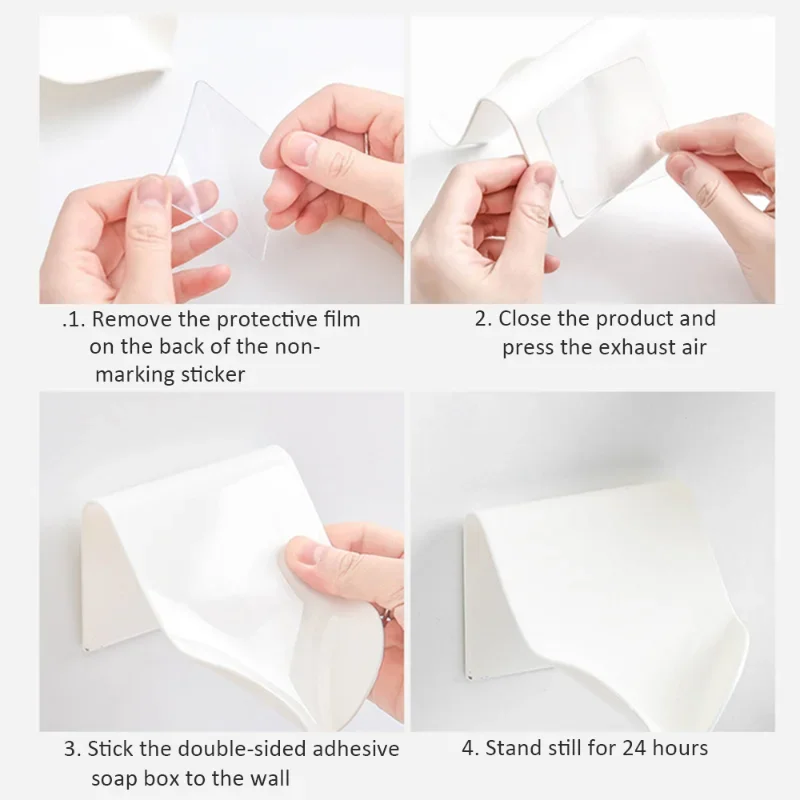 .1. Remove the protective film on the back of the non-marking sticker

2. Close the product and press the exhaust air

3. Stick the double-sided adhesive soap box to the wall

4. Stand still for 24 hours