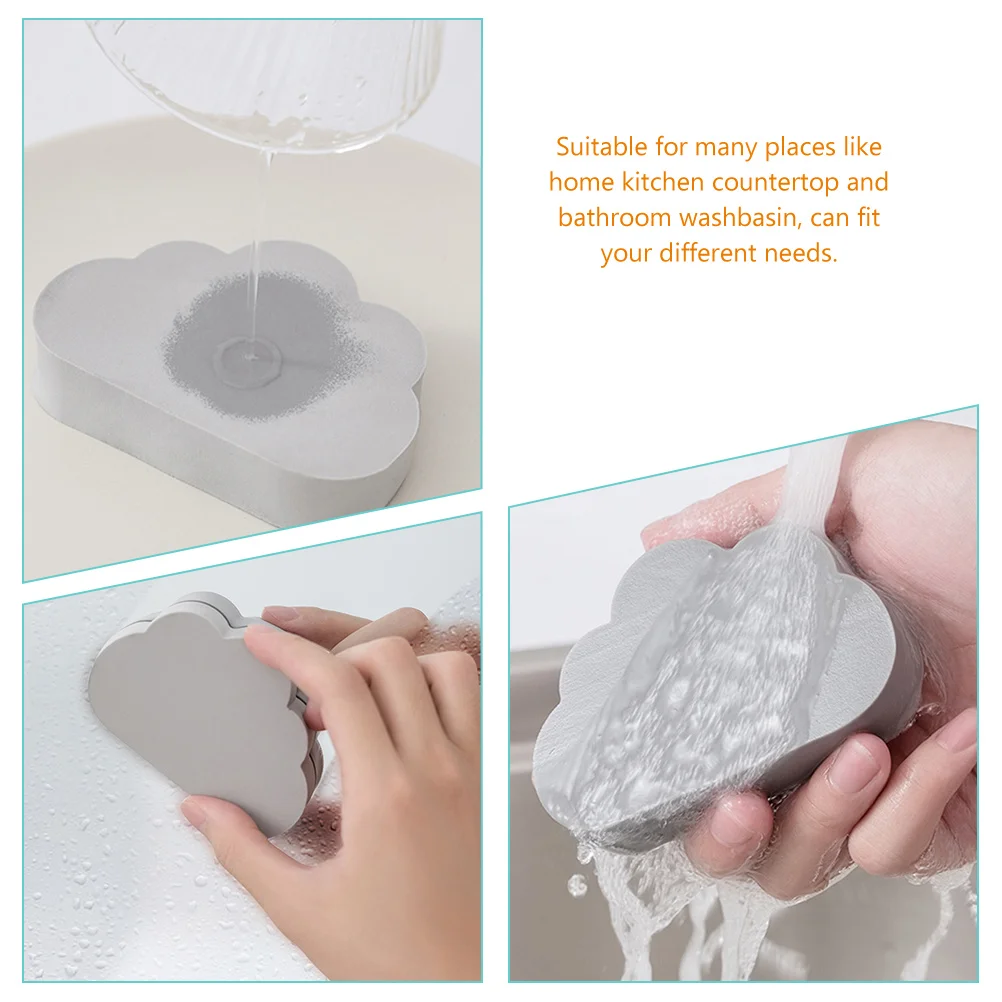 Suitable for many places like home kitchen countertop and bathroom washbasin, can fit your different needs.