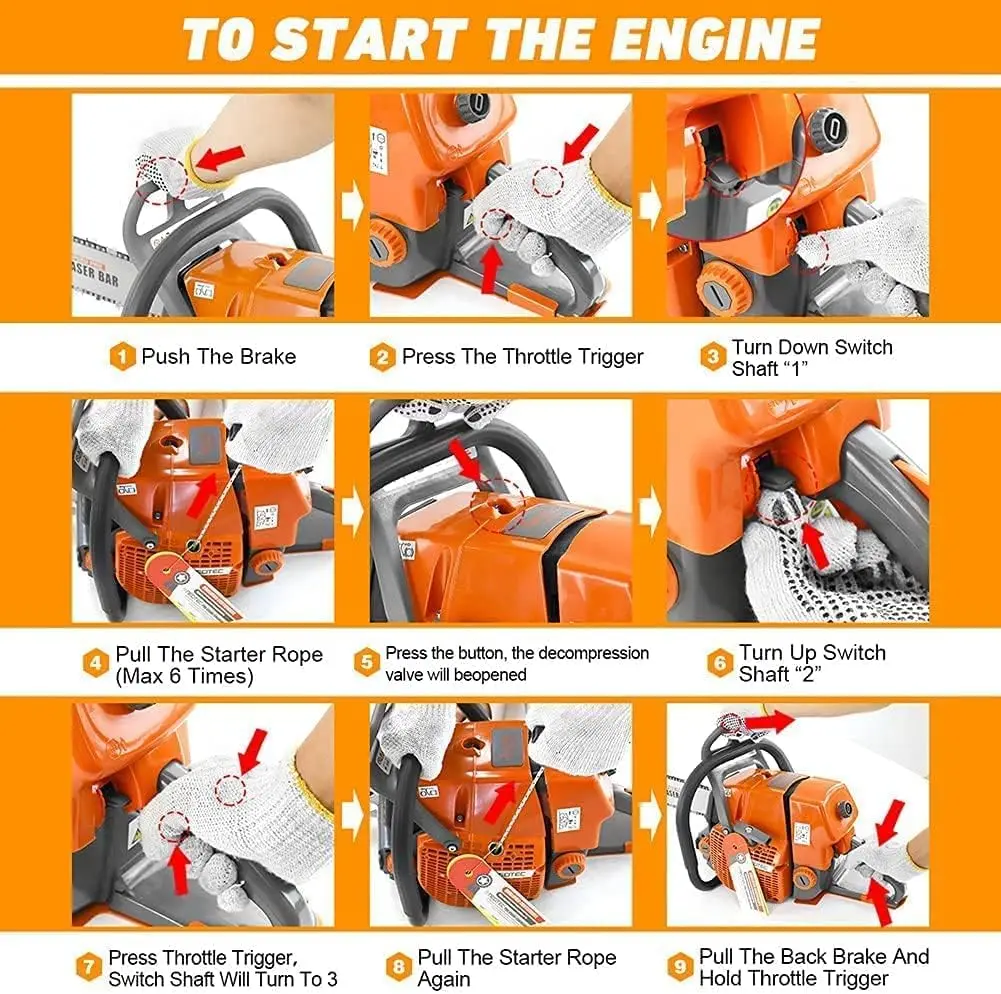 TO START THE ENGINE

ASER BAR

1 Push The Brake

2 Press The Throttle Trigger

3 Turn Down Switch Shaft "1"

4 Pull The Starter Rope (Max 6 Times)

5 Press the button, the decompression valve will beopened

6 Turn Up Switch Shaft "2"

7 Press Throttle Trigger, Switch Shaft Will Turn To 3

8 Pull The Starter Rope Again

9 Pull The Back Brake And Hold Throttle Trigger