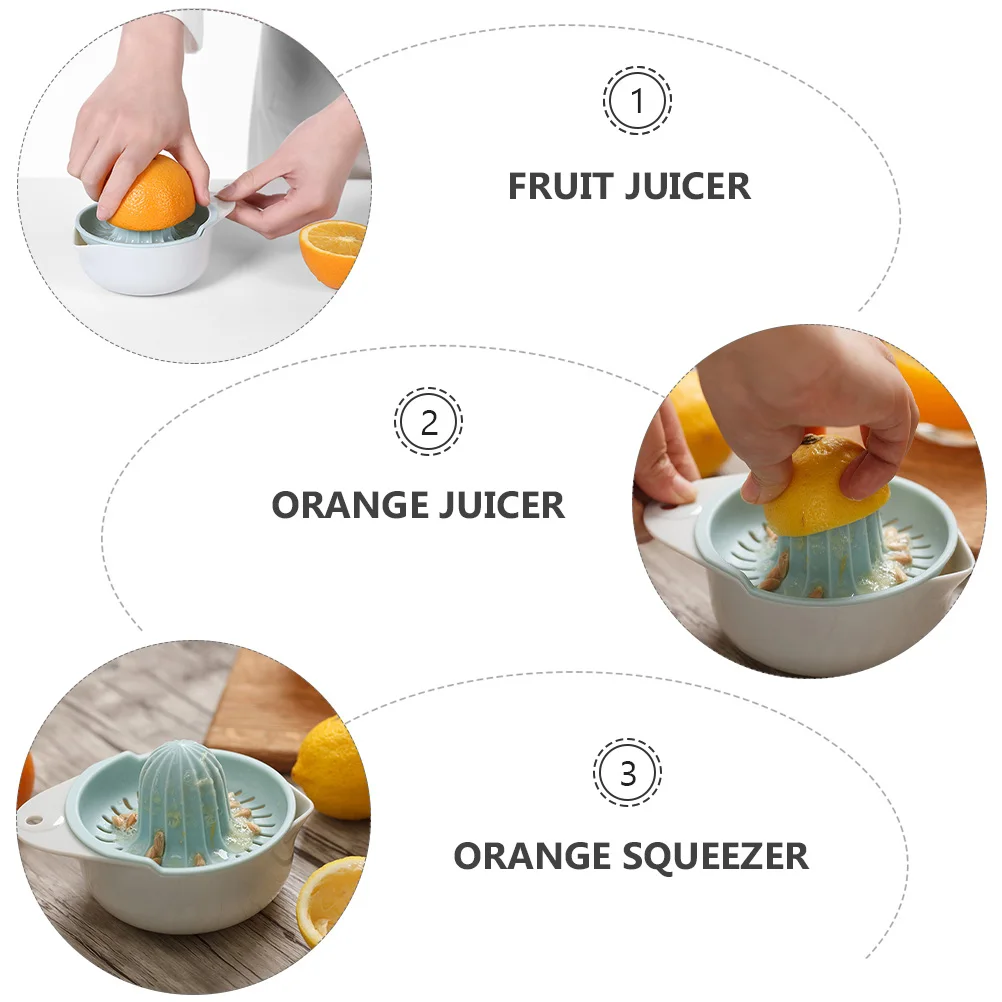 1

FRUIT JUICER

2

ORANGE JUICER

3

ORANGE SQUEEZER