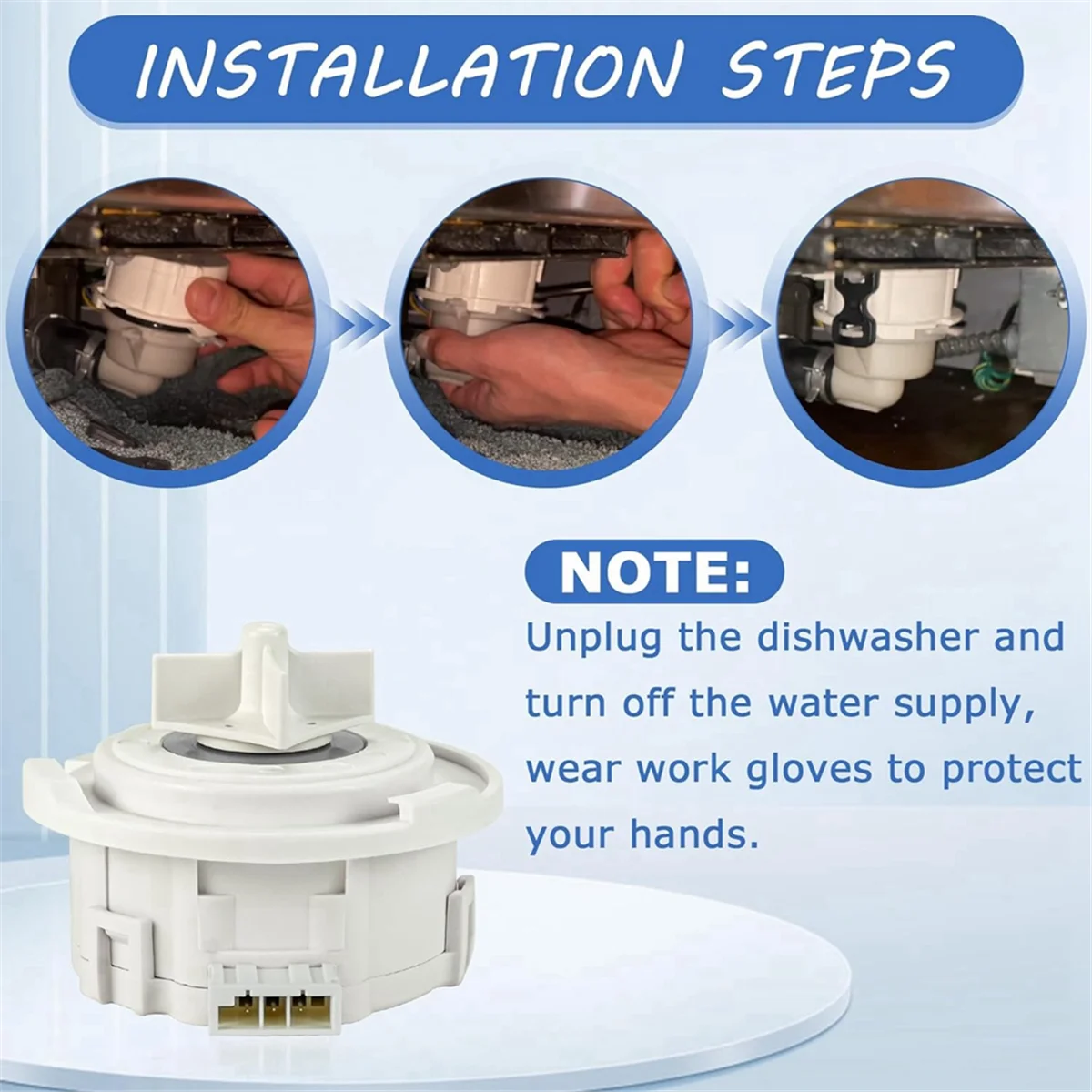 INSTALLATION STEPS

NOTE:

Unplug the dishwasher and turn off the water supply, wear work gloves to protect your hands.