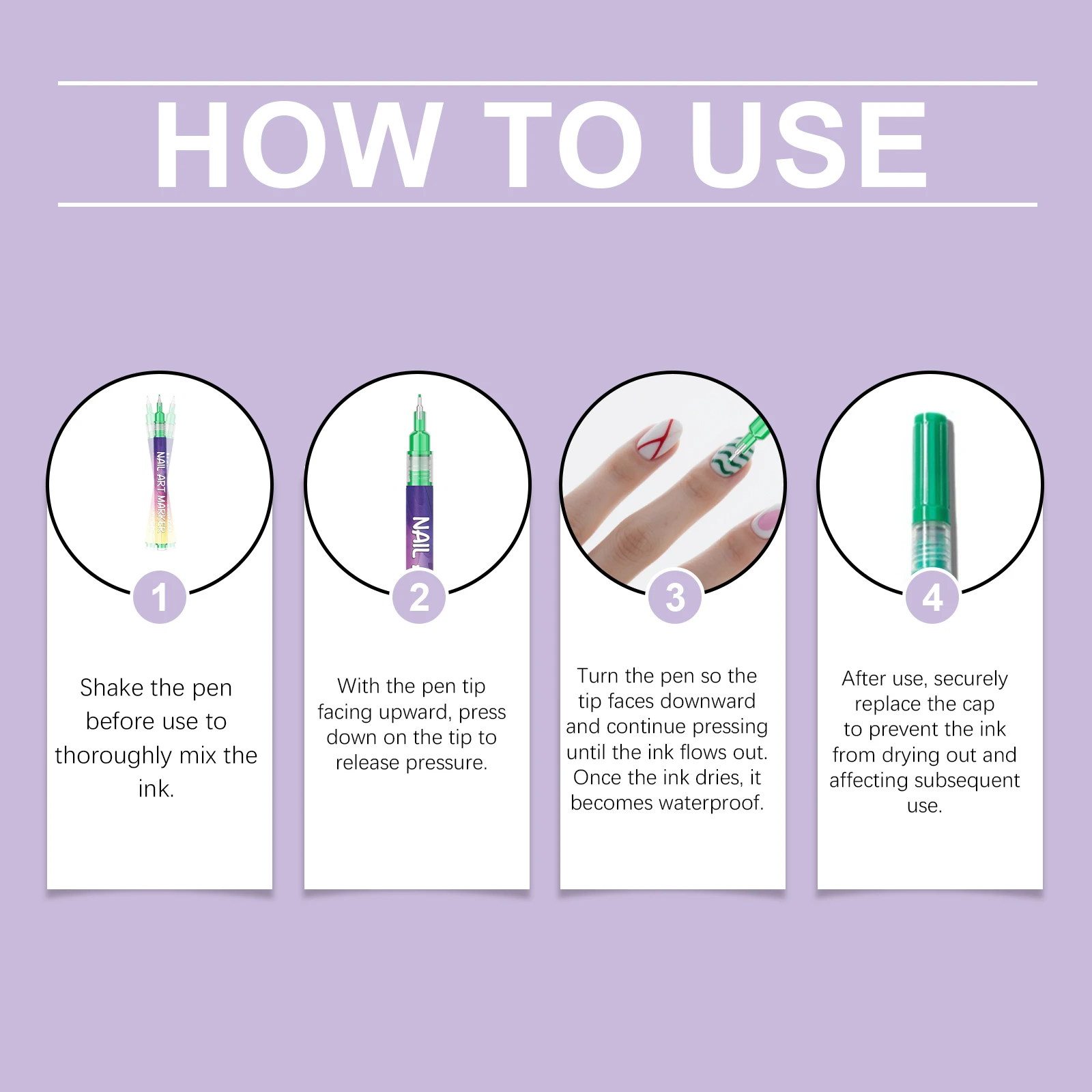 HOW TO USE

NAIL ART MARKER

1

Shake the pen before use to thoroughly mix the ink.

NAIL

2

With the pen tip facing upward, press down on the tip to release pressure.

3

Turn the pen so the tip faces downward and continue pressing until the ink flows out. Once the ink dries, it becomes waterproof.

4

After use, securely replace the cap to prevent the ink from drying out and affecting subsequent use.