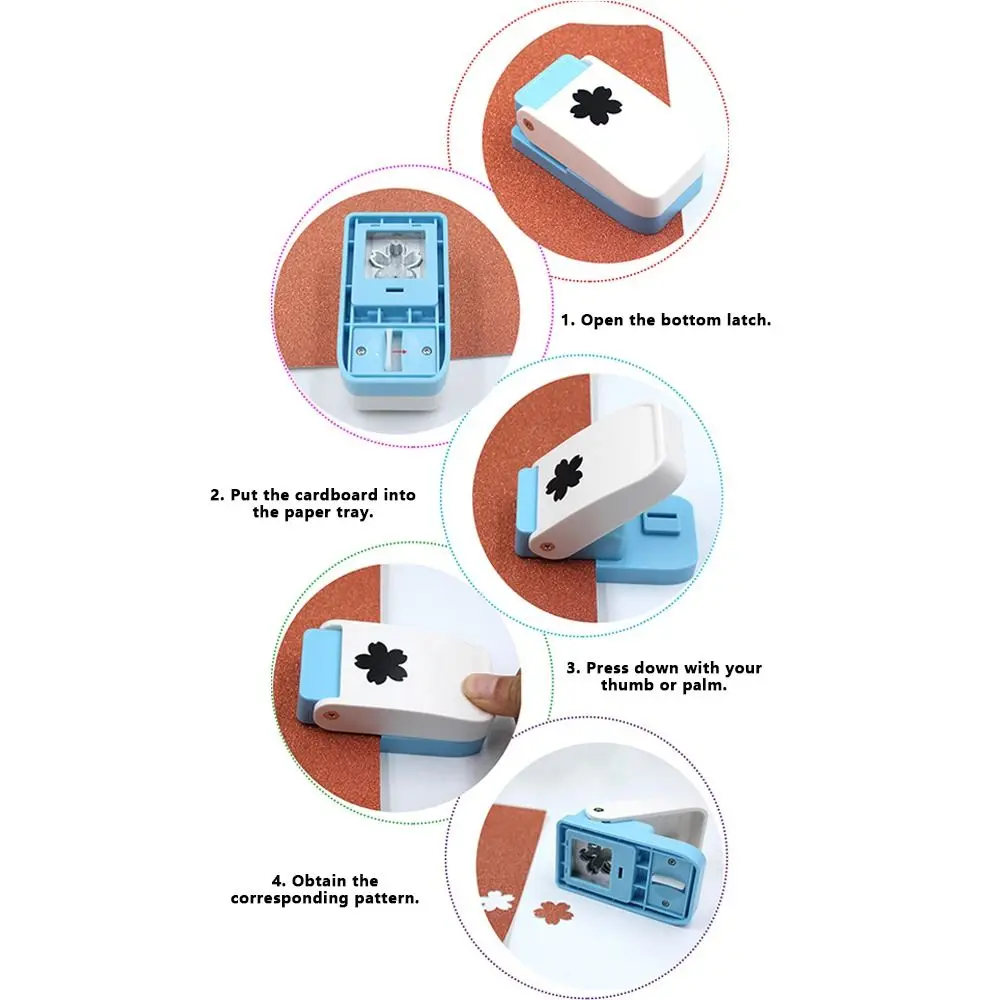 1. Open the bottom latch.

2. Put the cardboard into the paper tray.

3. Press down with your thumb or palm.

4. Obtain the corresponding pattern.