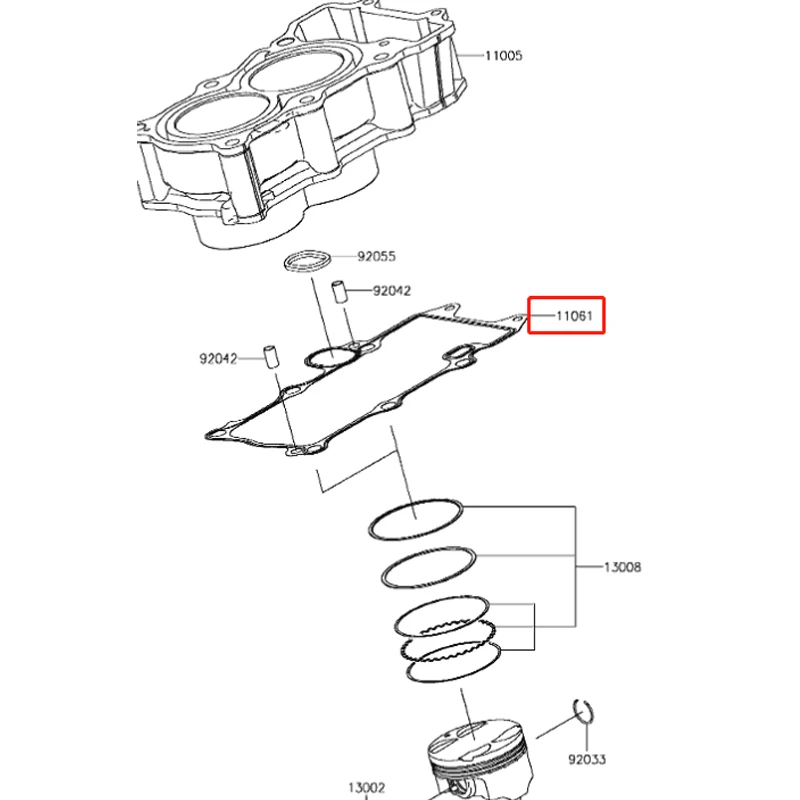 11005
92055
92042
11061
92042
13008
92033
13002