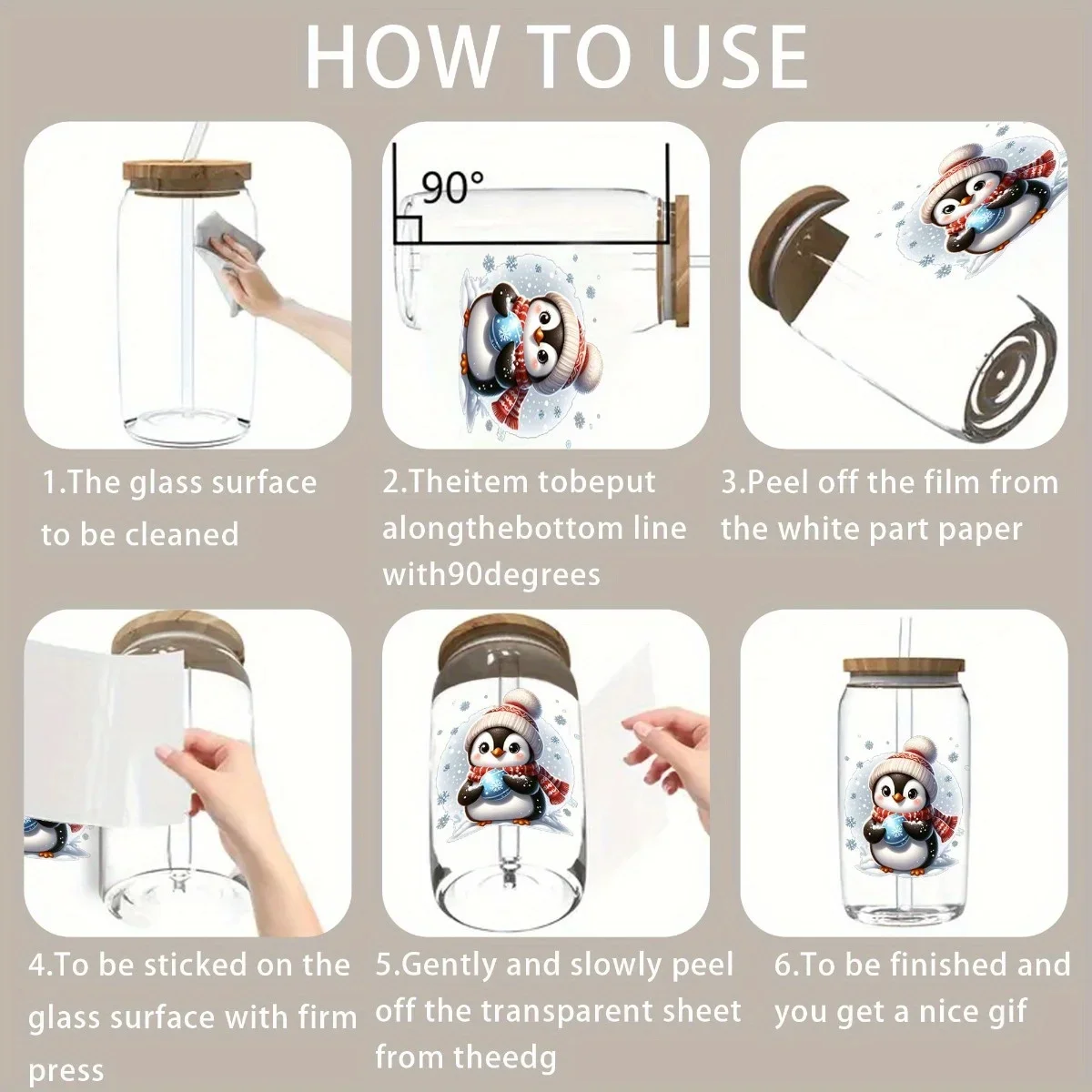 HOW TO USE

90°

1.The glass surface to be cleaned

2.Theitem tobeput alongthebottom line with90degrees

3.Peel off the film from the white part paper

4.To be sticked on the glass surface with firm press

5.Gently and slowly peel off the transparent sheet from theedg

6.To be finished and you get a nice gif