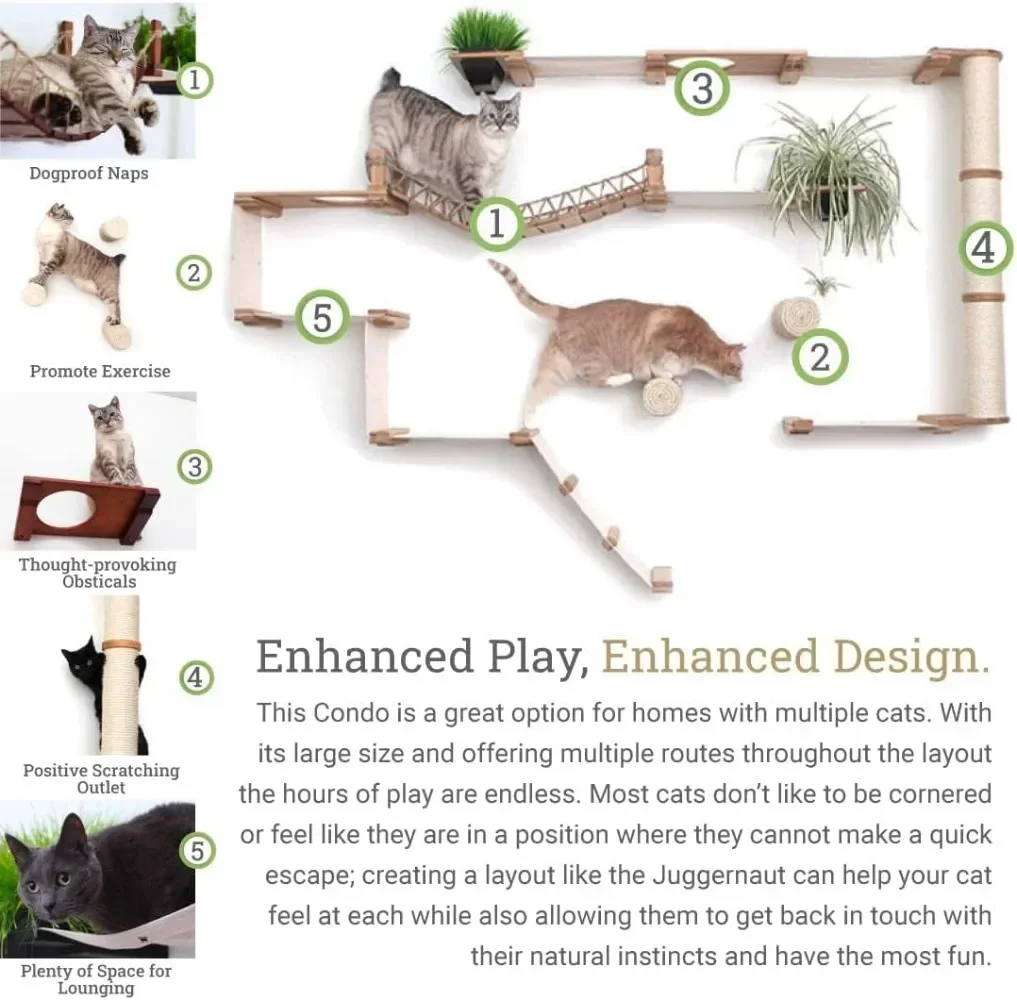 1
Dogproof Naps

2
Promote Exercise

3
Thought-provoking Obsticals

4
Positive Scratching Outlet

5
Plenty of Space for Lounging

3
1
4
5
2

Enhanced Play, Enhanced Design.

This Condo is a great option for homes with multiple cats. With its large size and offering multiple routes throughout the layout the hours of play are endless. Most cats don't like to be cornered or feel like they are in a position where they cannot make a quick escape; creating a layout like the Juggernaut can help your cat feel at each while also allowing them to get back in touch with their natural instincts and have the most fun.