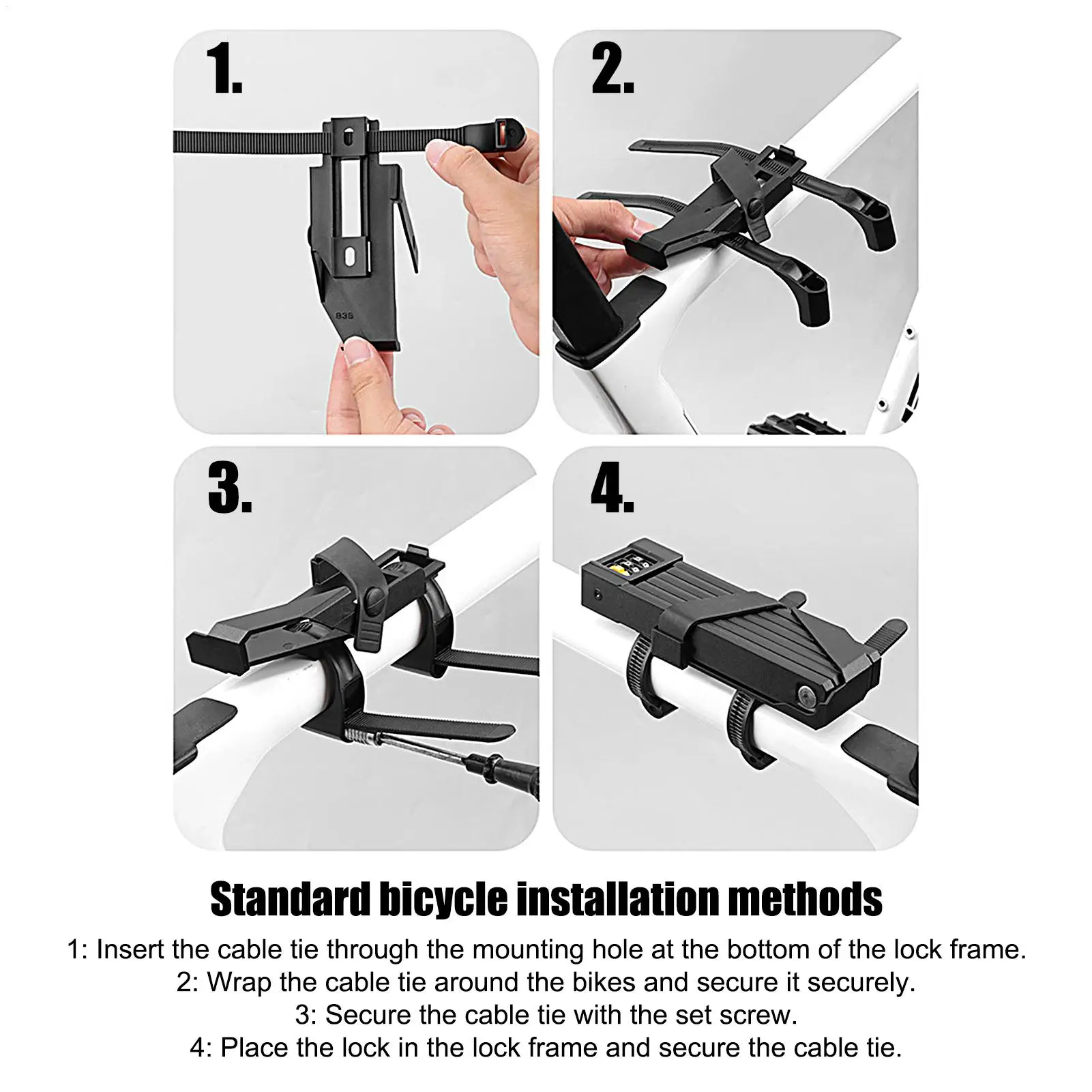 1.

835

2.

3.

4.

Standard bicycle installation methods

1: Insert the cable tie through the mounting hole at the bottom of the lock frame.
2: Wrap the cable tie around the bikes and secure it securely.
3: Secure the cable tie with the set screw.
4: Place the lock in the lock frame and secure the cable tie.