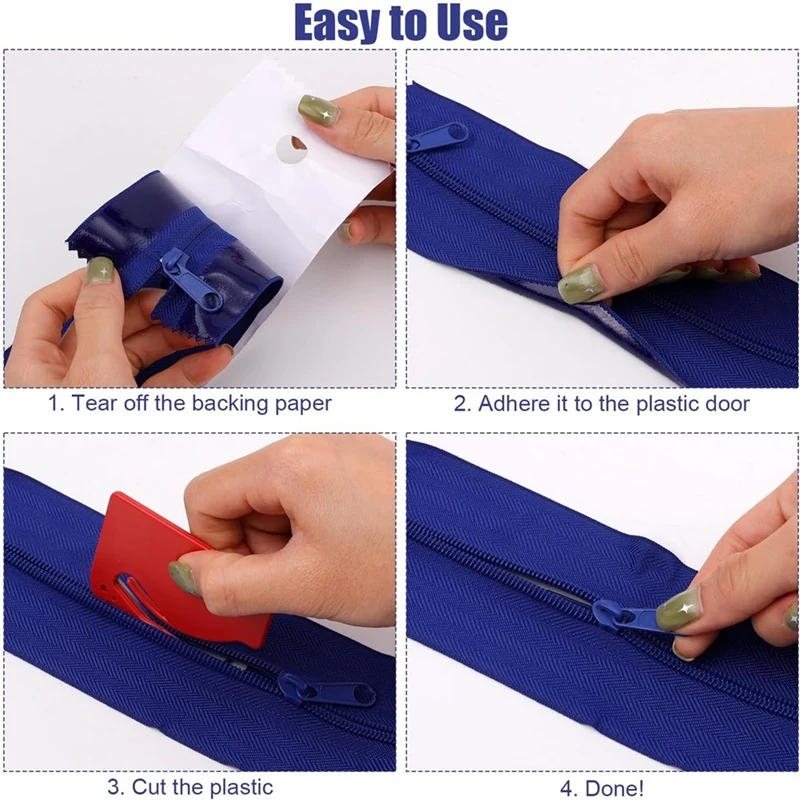 Easy to Use

1. Tear off the backing paper

2. Adhere it to the plastic door

3. Cut the plastic

4. Done!