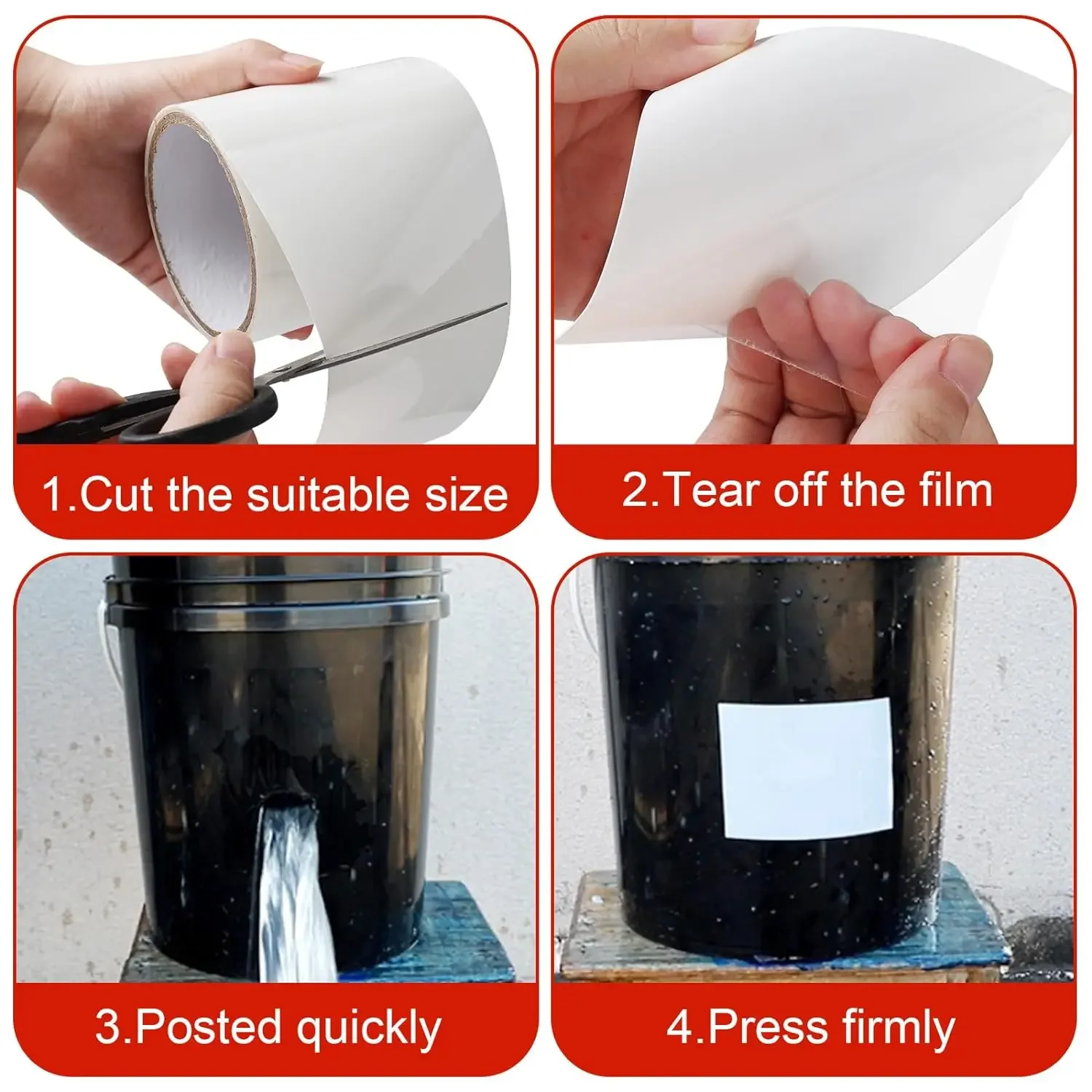 1.Cut the suitable size

2.Tear off the film

3.Posted quickly

4.Press firmly