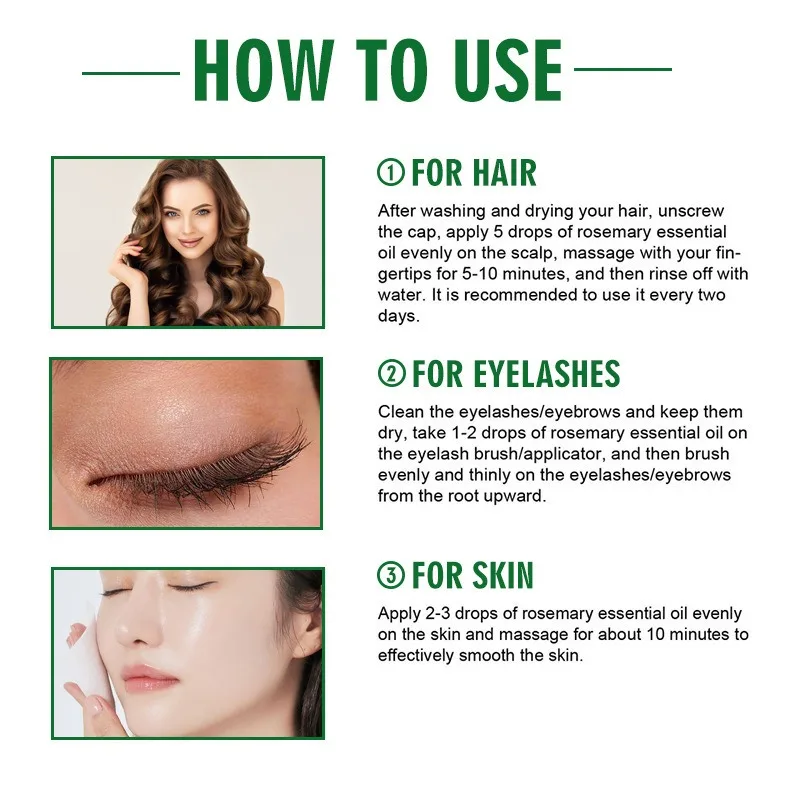 HOW TO USE

① FOR HAIR

After washing and drying your hair, unscrew the cap, apply 5 drops of rosemary essential oil evenly on the scalp, massage with your fingertips for 5-10 minutes, and then rinse off with water. It is recommended to use it every two days.

② FOR EYELASHES

Clean the eyelashes/eyebrows and keep them dry, take 1-2 drops of rosemary essential oil on the eyelash brush/applicator, and then brush evenly and thinly on the eyelashes/eyebrows from the root upward.

③ FOR SKIN

Apply 2-3 drops of rosemary essential oil evenly on the skin and massage for about 10 minutes to effectively smooth the skin.