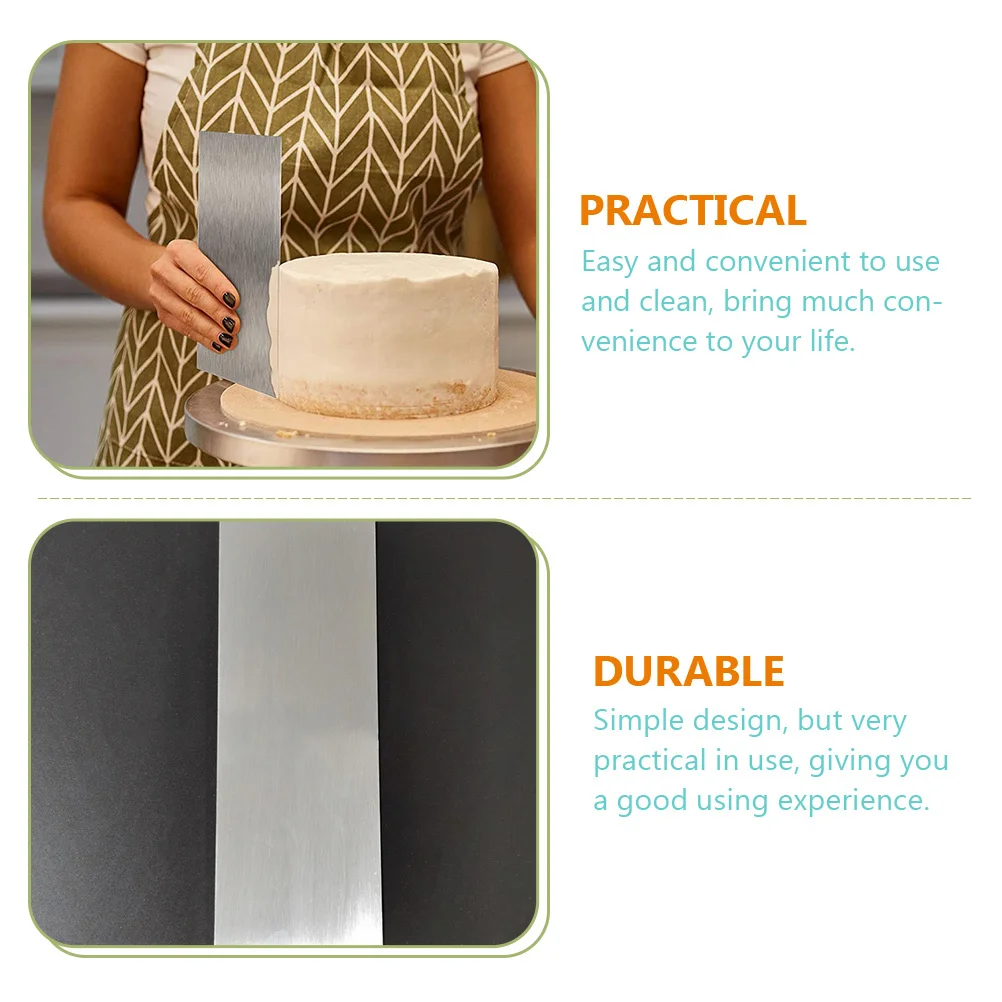 PRACTICAL
Easy and convenient to use and clean, bring much convenience to your life.

DURABLE
Simple design, but very practical in use, giving you a good using experience.