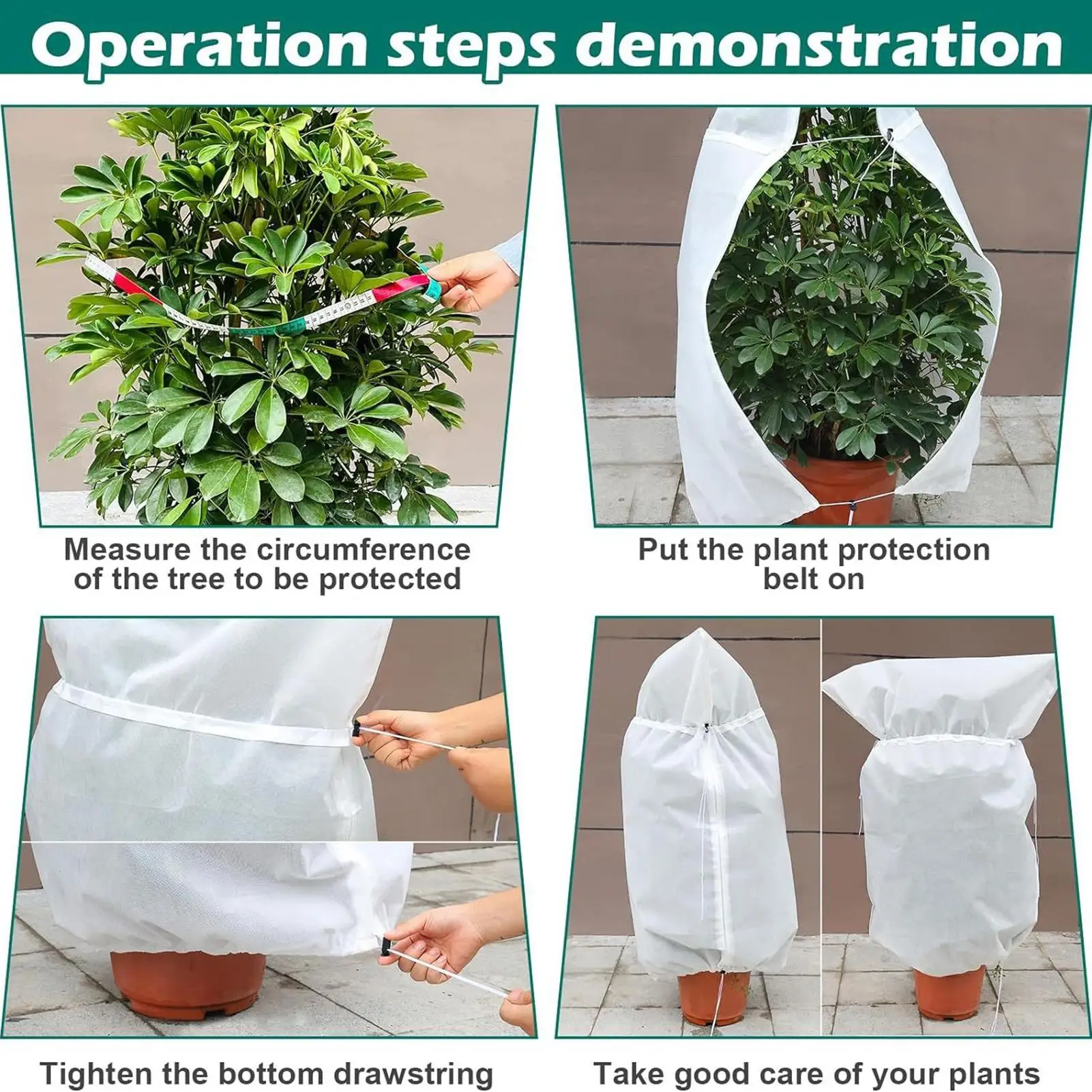 Operation steps demonstration

Measure the circumference of the tree to be protected

Put the plant protection belt on

Tighten the bottom drawstring

Take good care of your plants