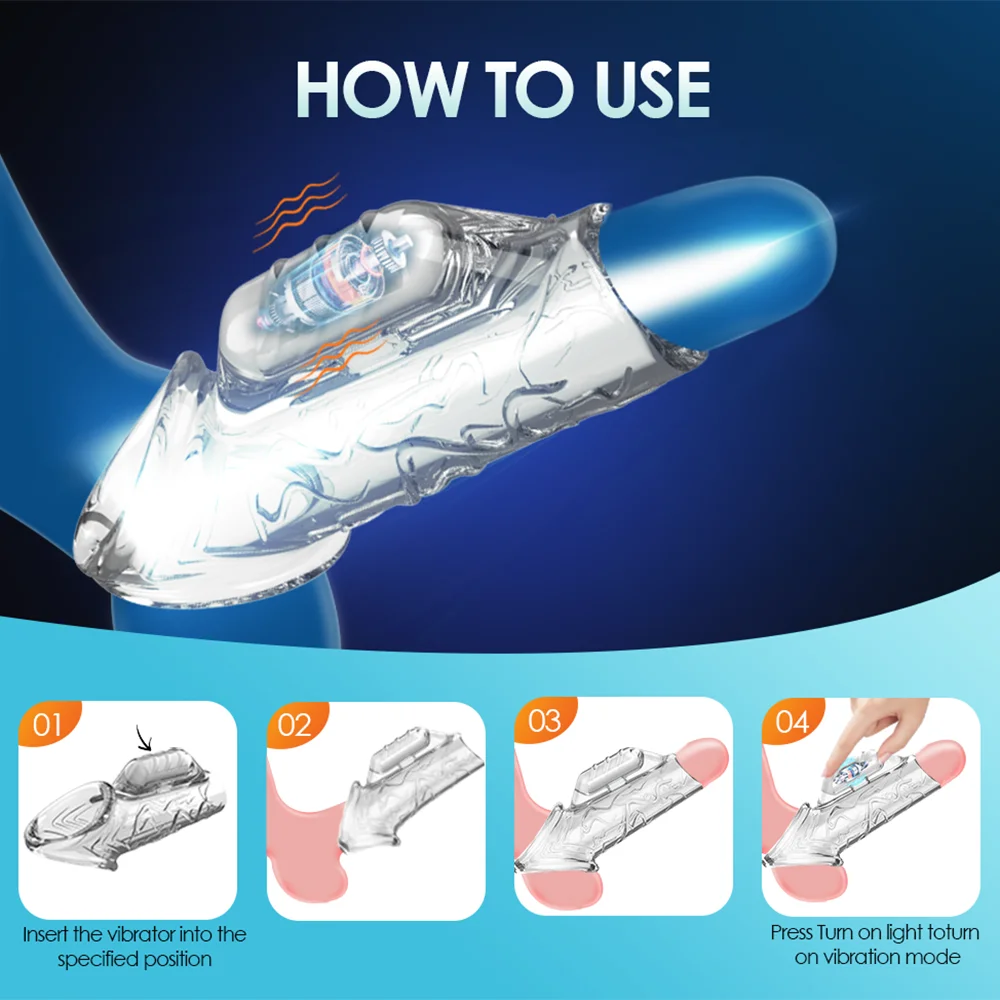 HOW TO USE

01

Insert the vibrator into the specified position

02

03

04

Press Turn on light toturn on vibration mode