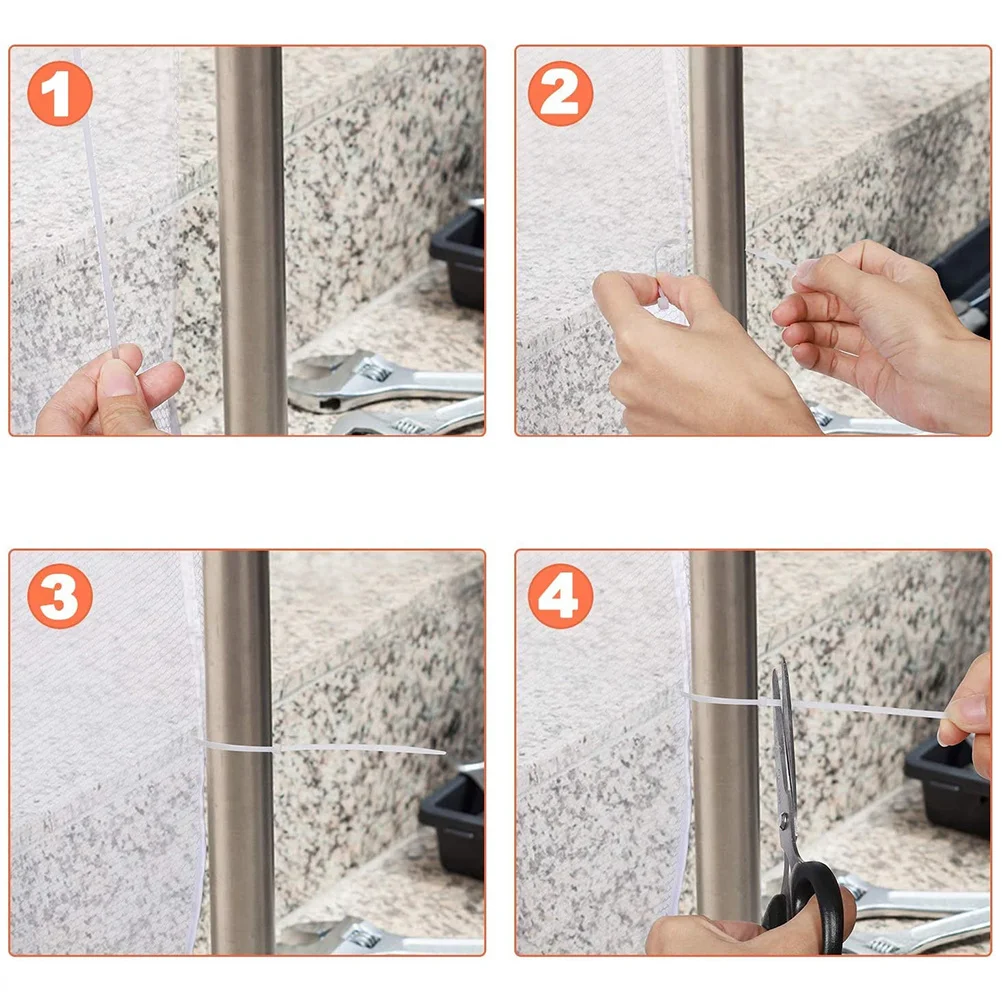 1

2

3

4