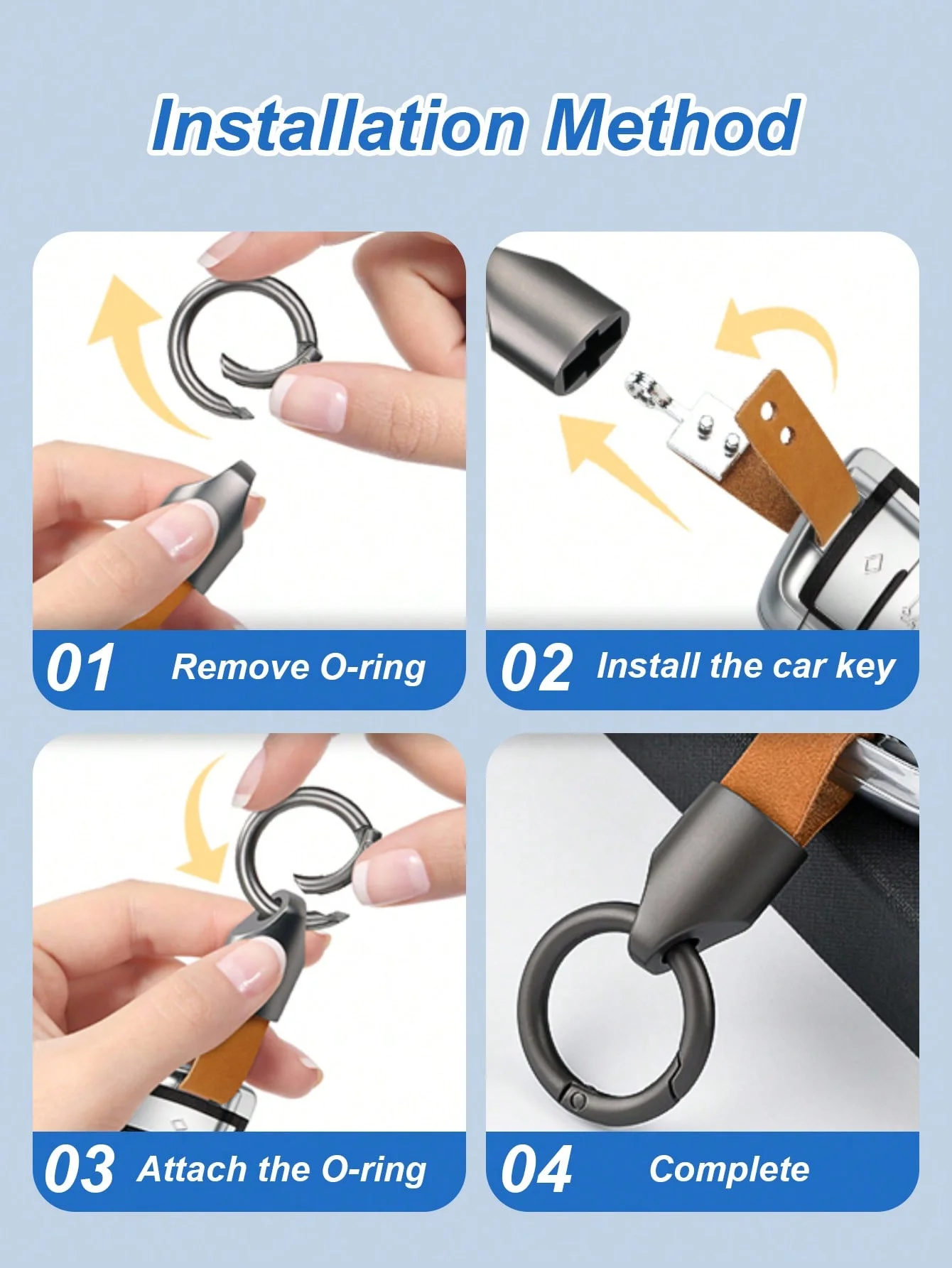 Installation Method

01 Remove O-ring

02 Install the car key

03 Attach the O-ring

04 Complete