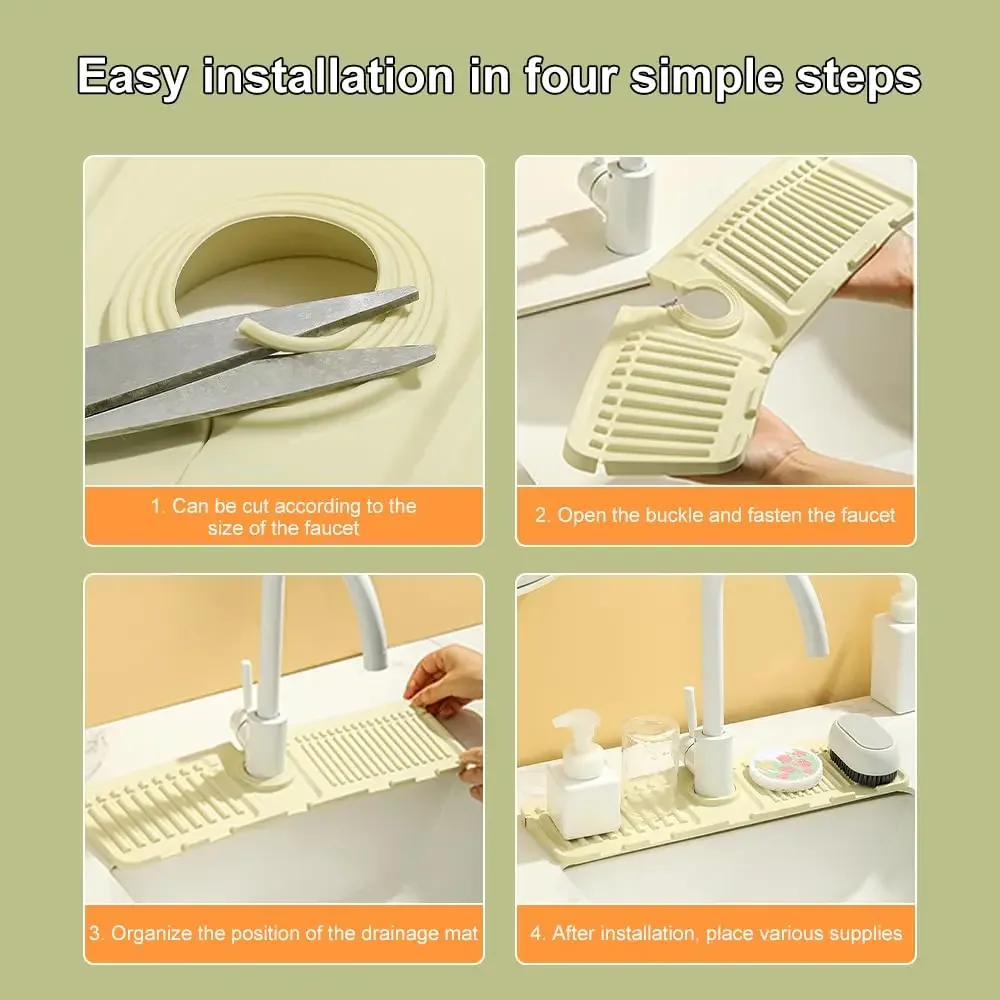 Easy installation in four simple steps

1. Can be cut according to the size of the faucet

2. Open the buckle and fasten the faucet

3. Organize the position of the drainage mat

4. After installation, place various supplies