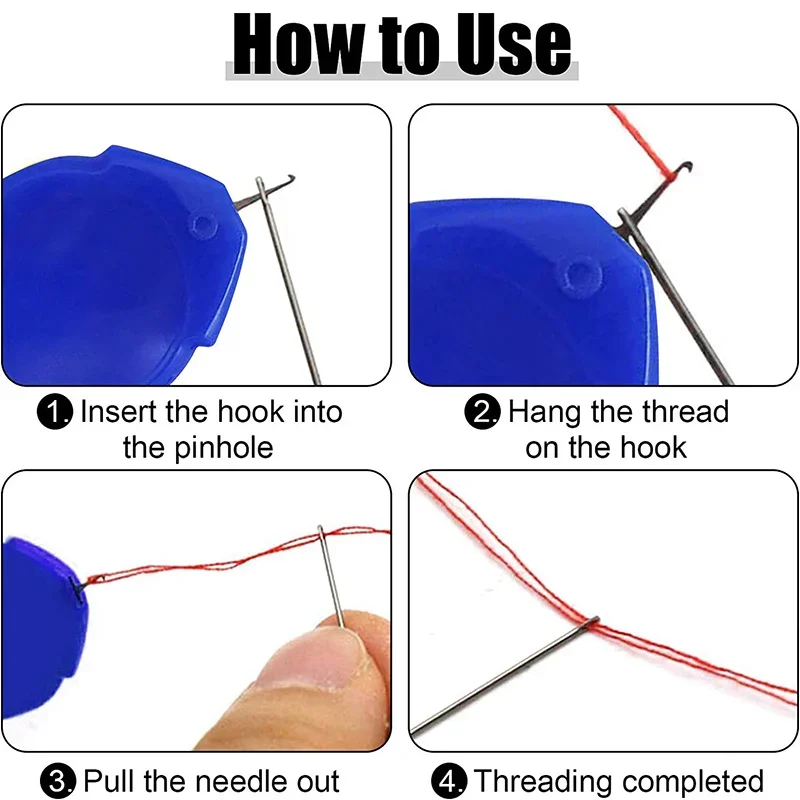 How to Use

1. Insert the hook into the pinhole

2. Hang the thread on the hook

3. Pull the needle out

4. Threading completed