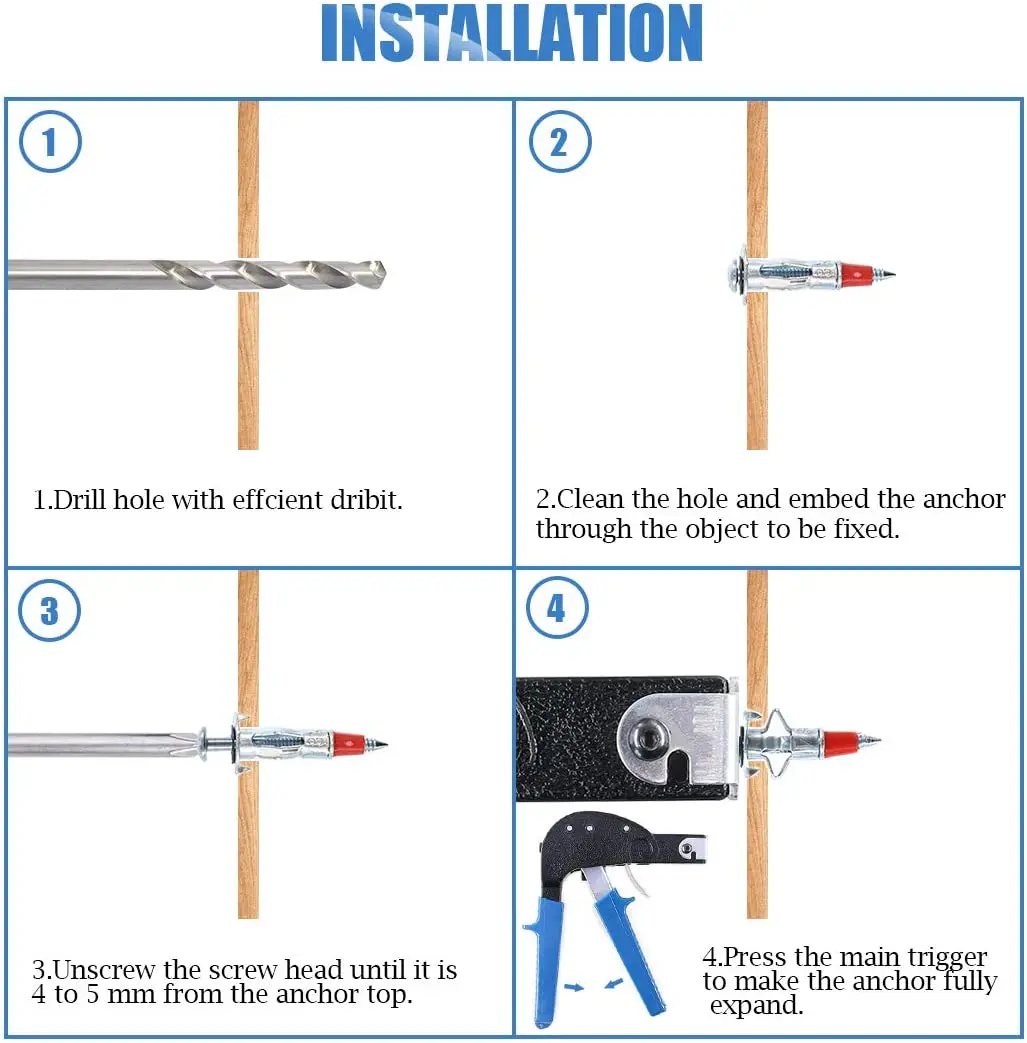 INSTALLATION

1

1.Drill hole with effcient dribit.

2

2.Clean the hole and embed the anchor through the object to be fixed.

3

3.Unscrew the screw head until it is 4 to 5 mm from the anchor top.

4

4.Press the main trigger to make the anchor fully expand.