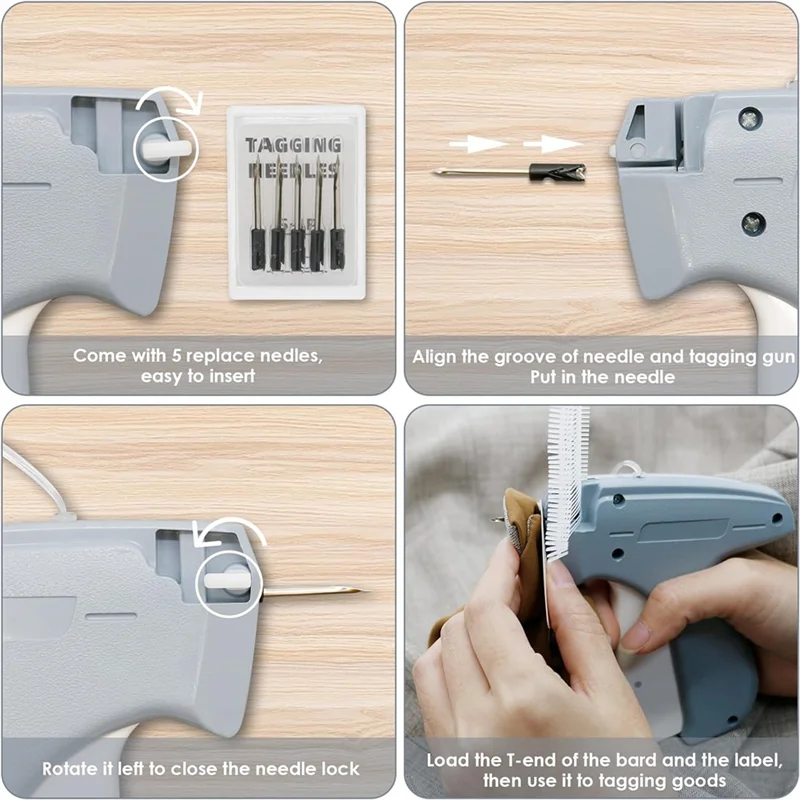 TAGGING NEEDLES

Come with 5 replace nedles, easy to insert

Align the groove of needle and tagging gun Put in the needle

Rotate it left to close the needle lock

Load the T-end of the bard and the label, then use it to tagging goods