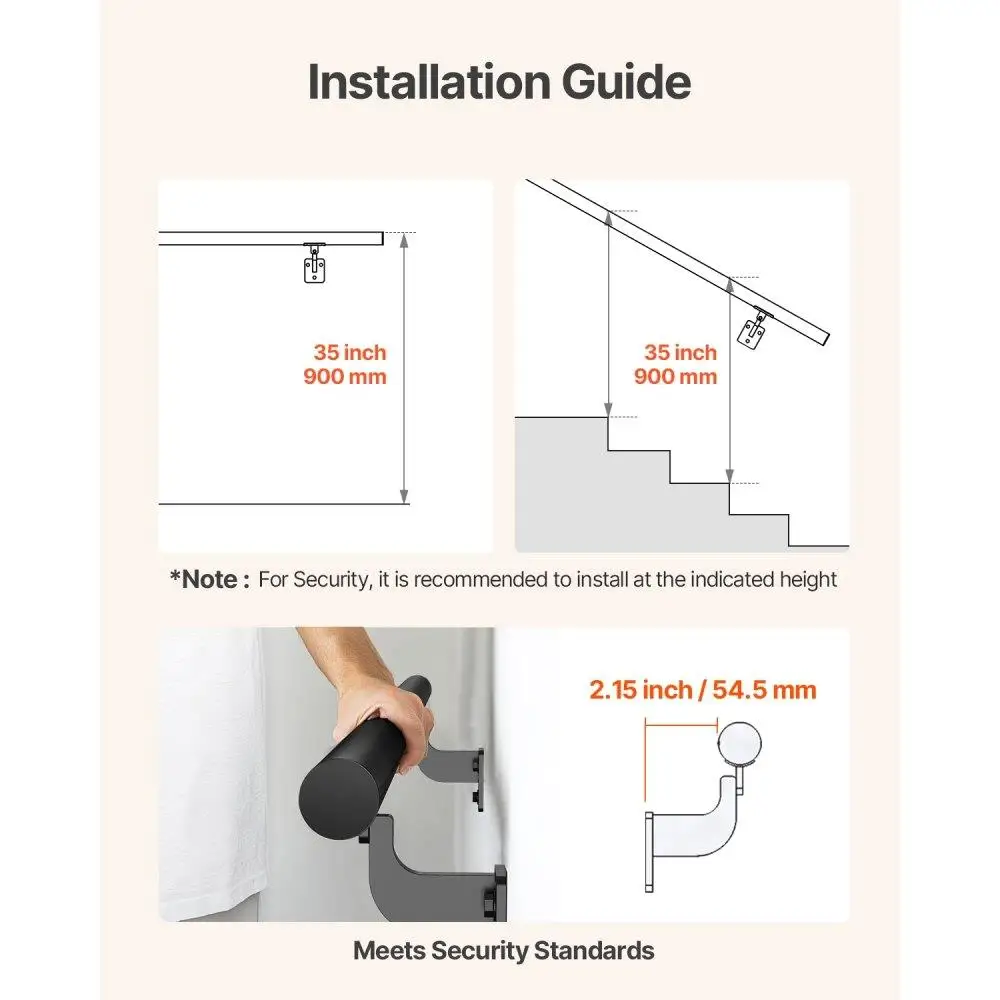 Installation Guide

35 inch
900 mm

35 inch
900 mm

*Note : For Security, it is recommended to install at the indicated height

2.15 inch / 54.5 mm

Meets Security Standards