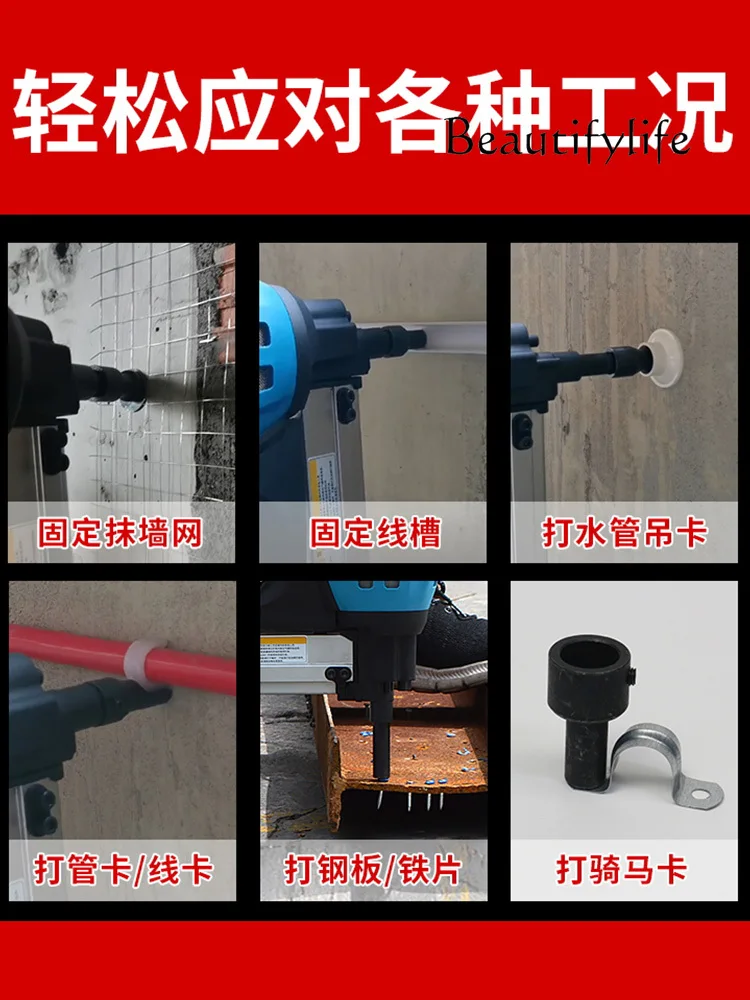 轻松应对各种工况
Beautifylife

固定抹墙网

固定线槽

打水管吊卡

打管卡/线卡

打钢板/铁片

打骑马卡