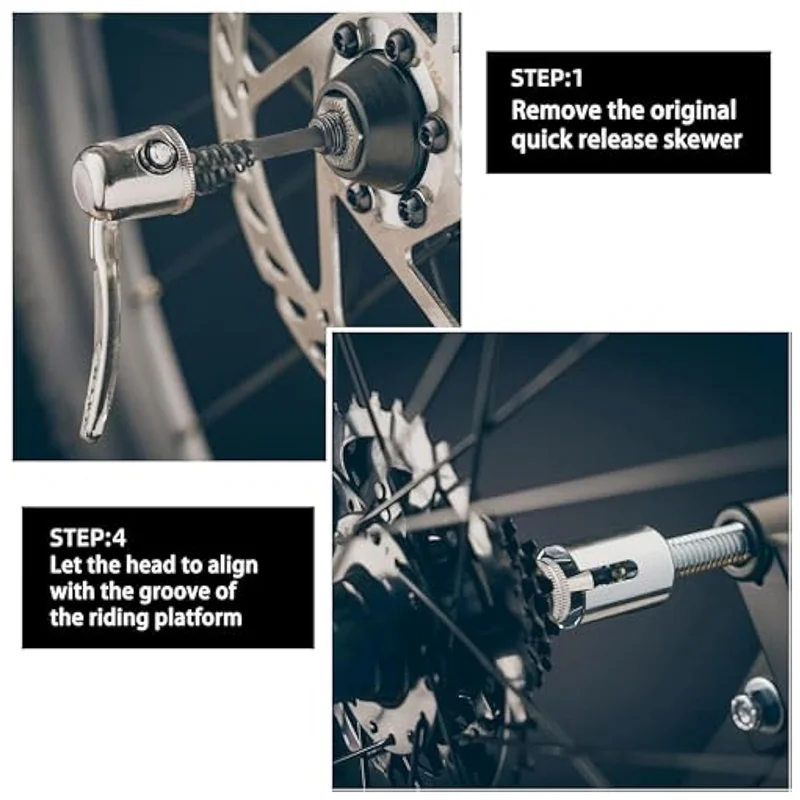 STEP:1
Remove the original quick release skewer

STEP:4
Let the head to align with the groove of the riding platform