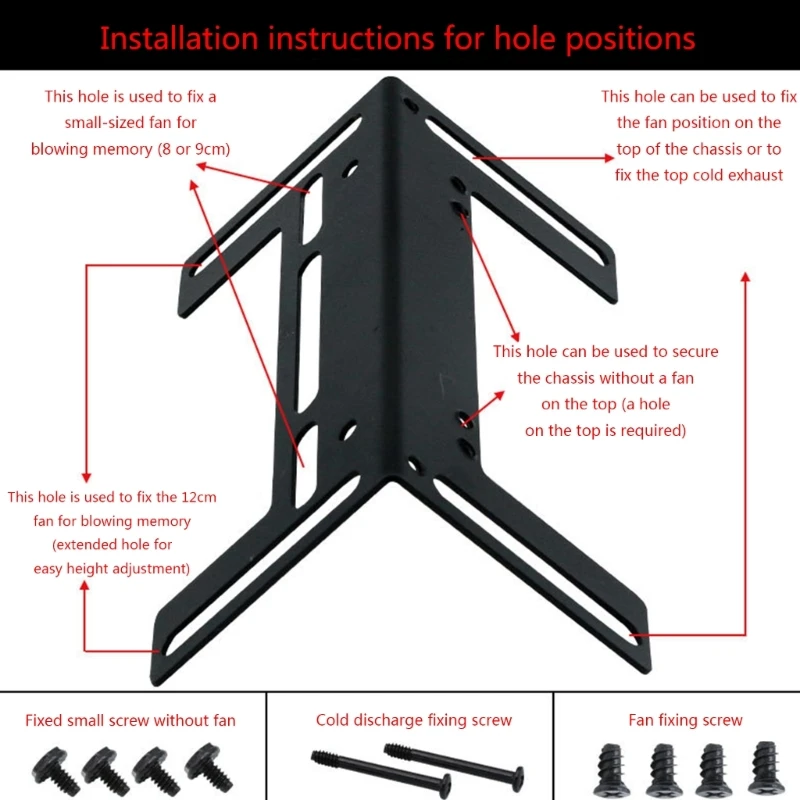 Installation instructions for hole positions

This hole is used to fix a small-sized fan for blowing memory (8 or 9cm)

This hole can be used to fix the fan position on the top of the chassis or to fix the top cold exhaust

This hole can be used to secure the chassis without a fan on the top (a hole on the top is required)

This hole is used to fix the 12cm fan for blowing memory (extended hole for easy height adjustment)

Fixed small screw without fan

Cold discharge fixing screw

Fan fixing screw